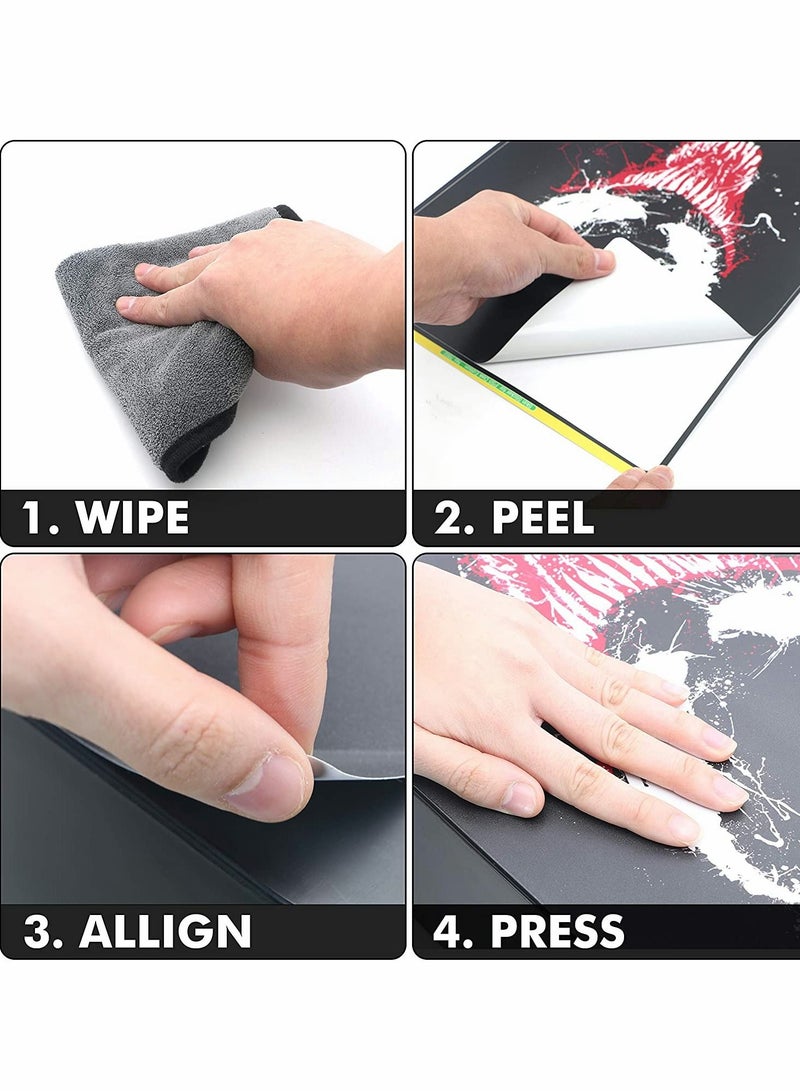 1. WIPE

2. PEEL

3. ALLIGN

4. PRESS