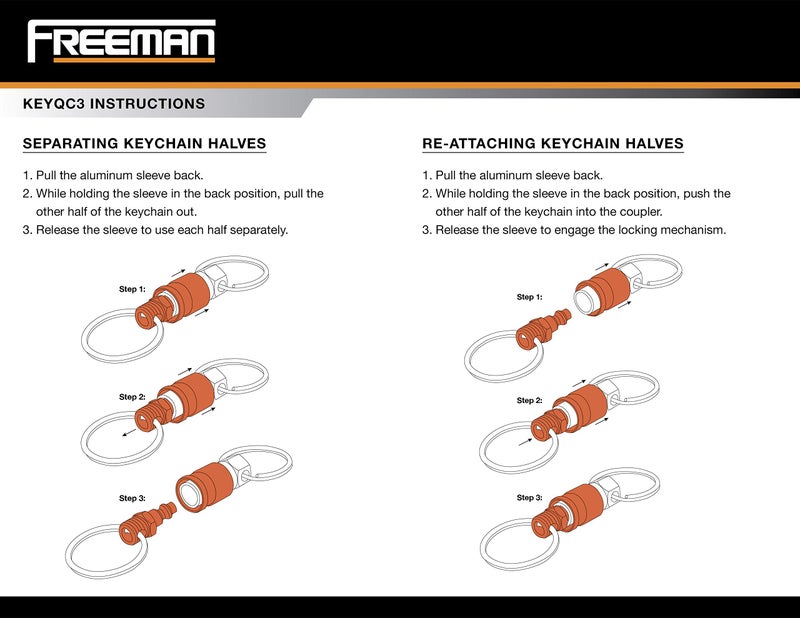 FREEMAN

KEYQC3 INSTRUCTIONS

SEPARATING KEYCHAIN HALVES

1. Pull the aluminum sleeve back.
2. While holding the sleeve in the back position, pull the other half of the keychain out.
3. Release the sleeve to use each half separately.

Step 1:

Step 2:

Step 3:

RE-ATTACHING KEYCHAIN HALVES

1. Pull the aluminum sleeve back.
2. While holding the sleeve in the back position, push the other half of the keychain into the coupler.
3. Release the sleeve to engage the locking mechanism.

Step 1:

Step 2:

Step 3: