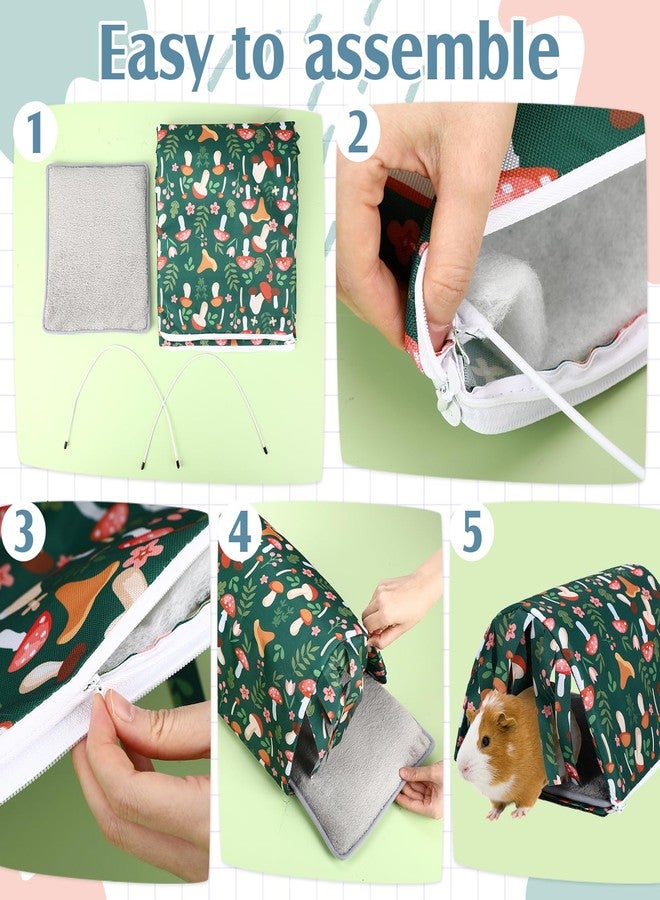 Easy to assemble

1

2

3

4

5