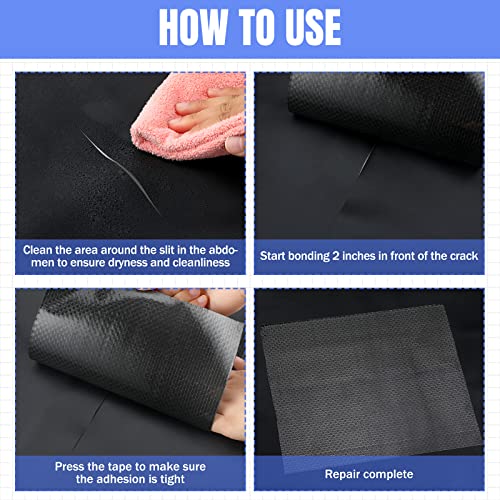 HOW TO USE

Clean the area around the slit in the abdomen to ensure dryness and cleanliness

Start bonding 2 inches in front of the crack

Press the tape to make sure the adhesion is tight

Repair complete