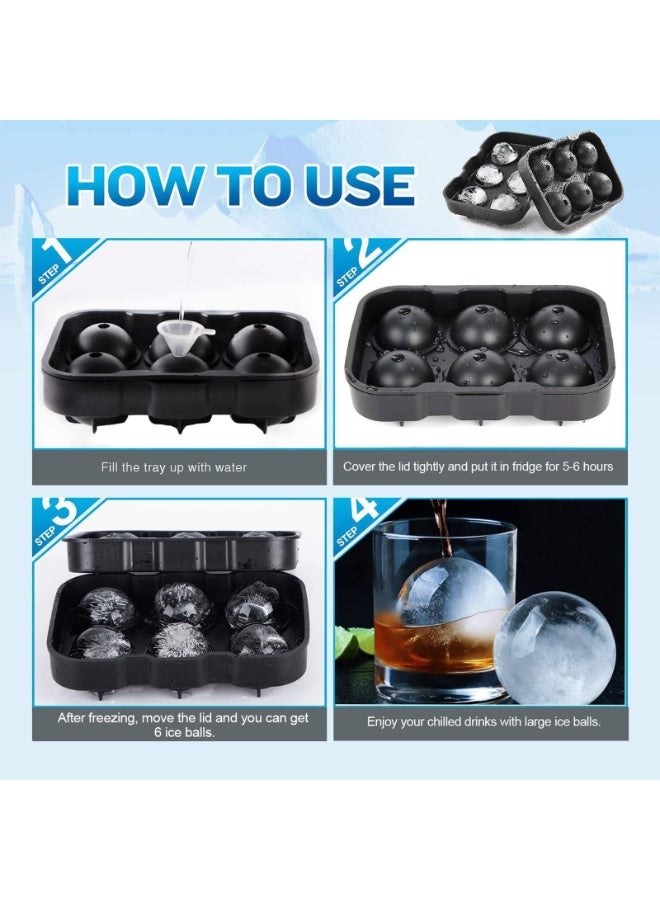 HOW TO USE

STEP 1

Fill the tray up with water

STEP 2

Cover the lid tightly and put it in fridge for 5-6 hours

STEP 3

After freezing, move the lid and you can get 6 ice balls.

STEP 4

Enjoy your chilled drinks with large ice balls.