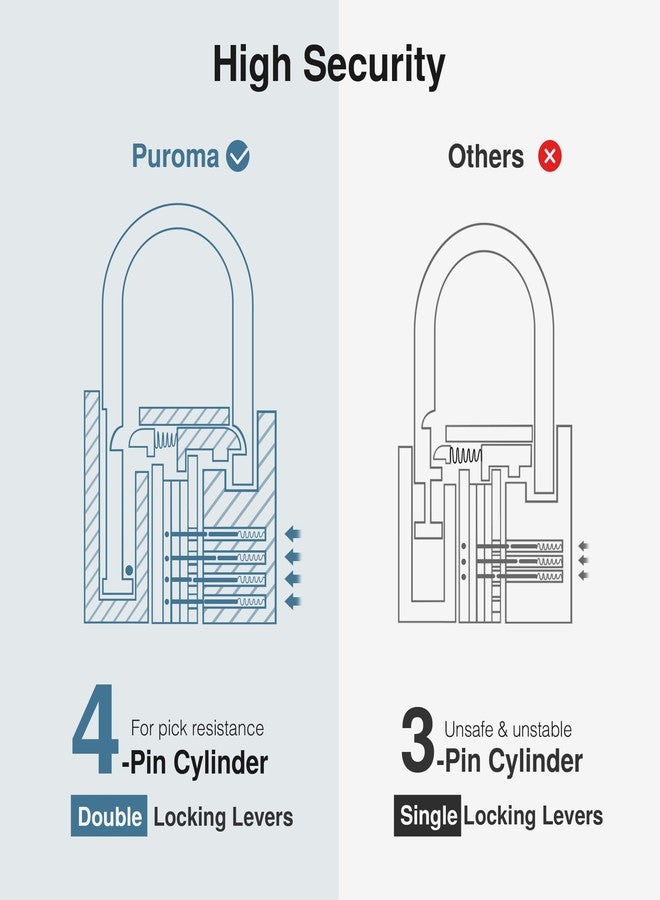 High Security

Puroma

4 For pick resistance
-Pin Cylinder

Double Locking Levers

Others

3 Unsafe & unstable
-Pin Cylinder

Single Locking Levers