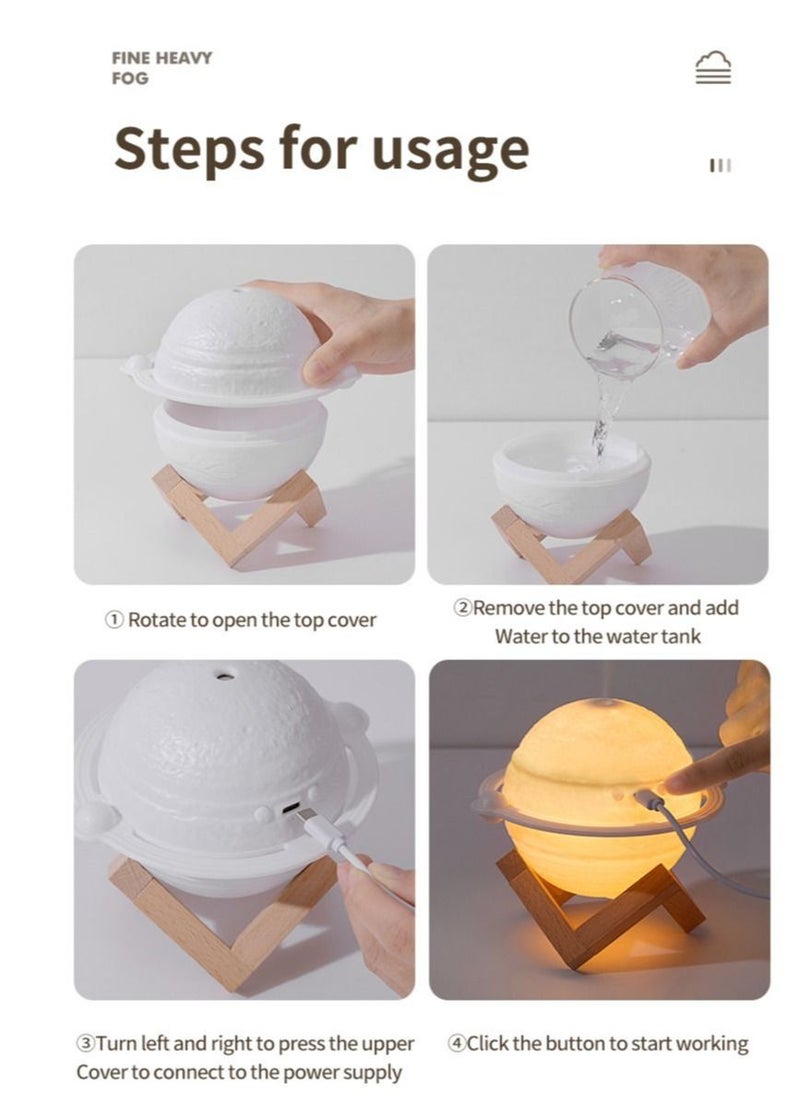 FINE HEAVY FOG

Steps for usage

① Rotate to open the top cover

②Remove the top cover and add Water to the water tank

③Turn left and right to press the upper Cover to connect to the power supply

④Click the button to start working