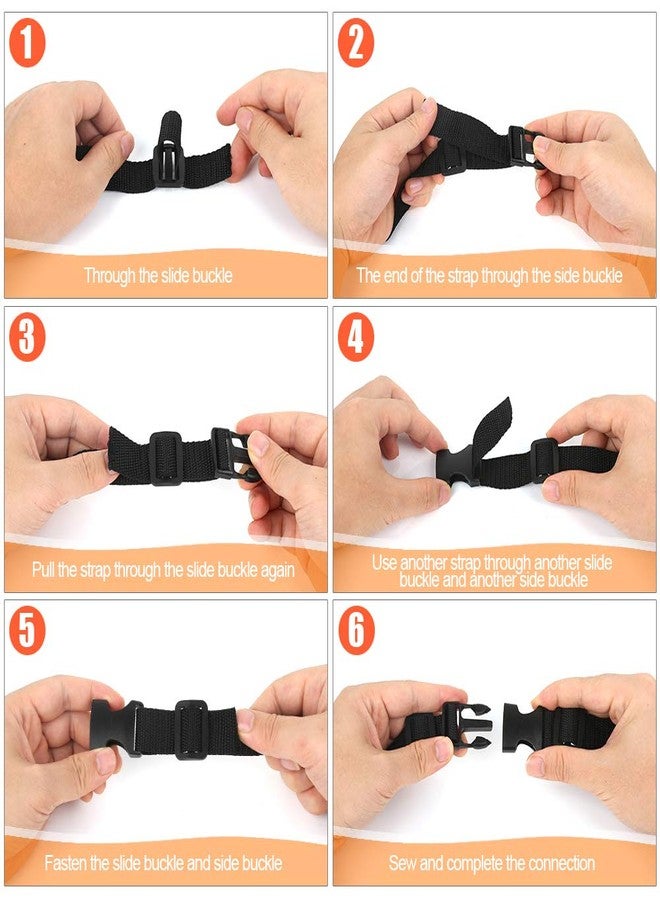 1

Through the slide buckle

2

The end of the strap through the side buckle

3

Pull the strap through the slide buckle again

4

Use another strap through another slide buckle and another side buckle

5

Fasten the slide buckle and side buckle

6

Sew and complete the connection