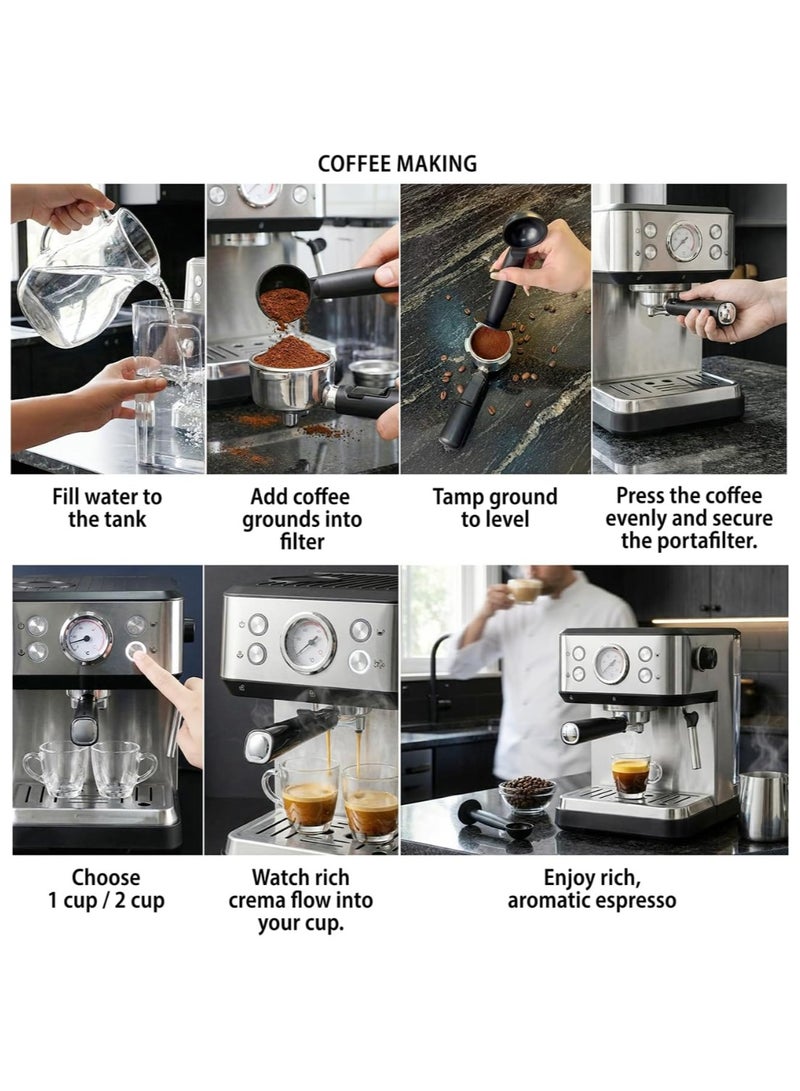 COFFEE MAKING

Fill water to the tank

Add coffee grounds into filter

Tamp ground to level

Press the coffee evenly and secure the portafilter.

Choose 1 cup / 2 cup

Watch rich crema flow into your cup.

Enjoy rich, aromatic espresso