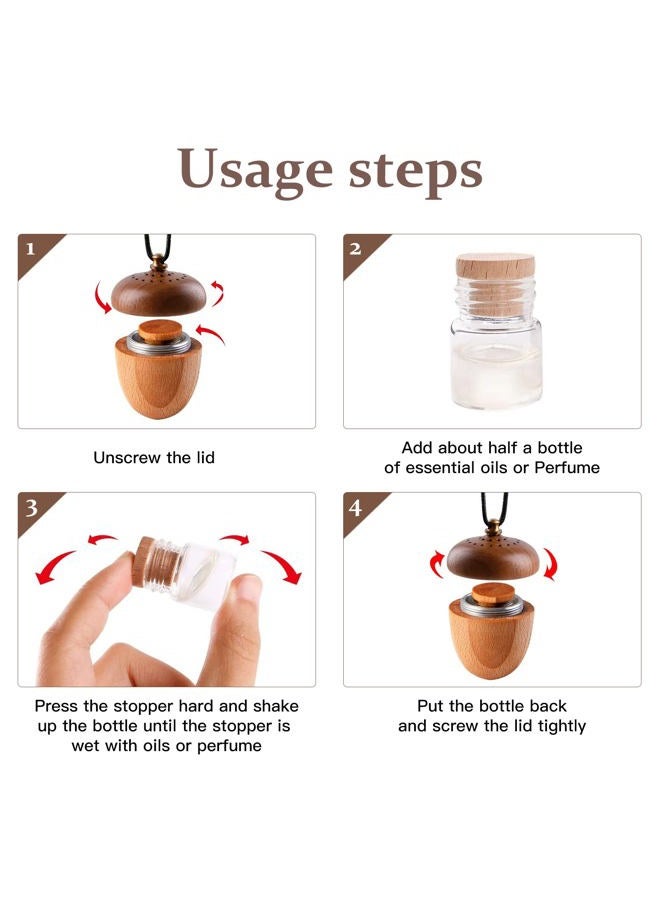 Usage steps

1

Unscrew the lid

2

Add about half a bottle of essential oils or Perfume

3

Press the stopper hard and shake up the bottle until the stopper is wet with oils or perfume

4

Put the bottle back and screw the lid tightly