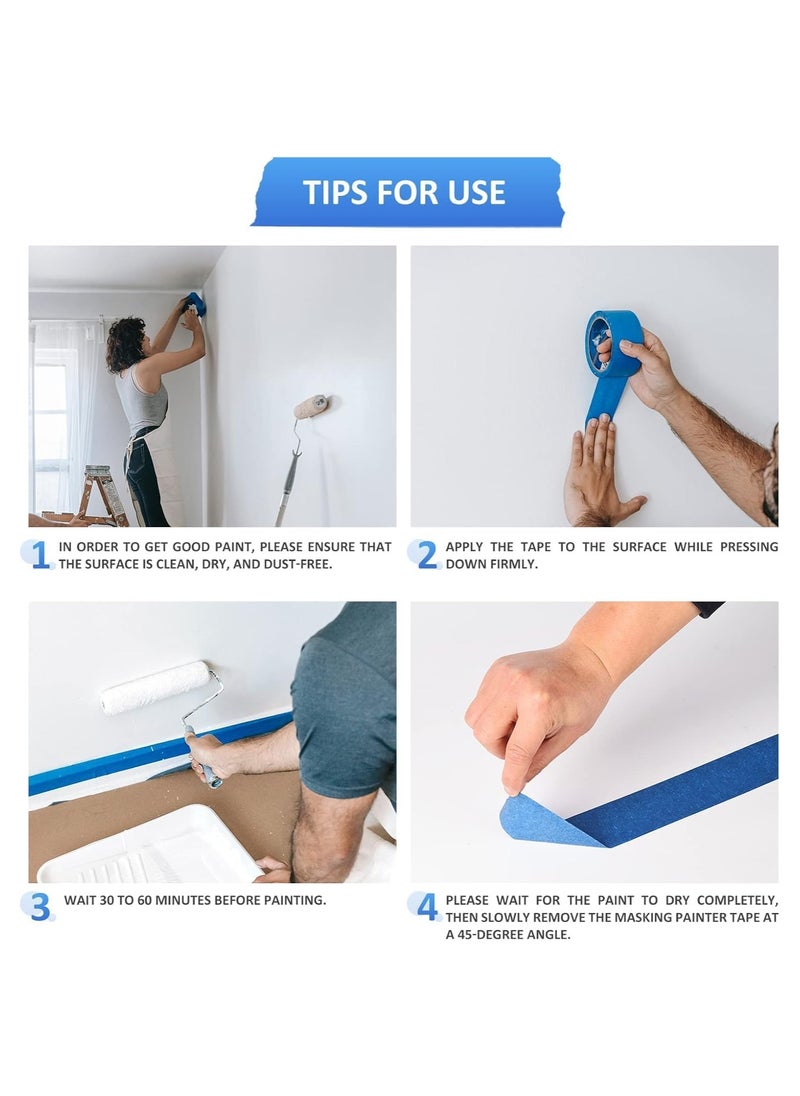 TIPS FOR USE

1 IN ORDER TO GET GOOD PAINT, PLEASE ENSURE THAT THE SURFACE IS CLEAN, DRY, AND DUST-FREE.

2 APPLY THE TAPE TO THE SURFACE WHILE PRESSING DOWN FIRMLY.

3 WAIT 30 TO 60 MINUTES BEFORE PAINTING.

4 PLEASE WAIT FOR THE PAINT TO DRY COMPLETELY, THEN SLOWLY REMOVE THE MASKING PAINTER TAPE AT A 45-DEGREE ANGLE.