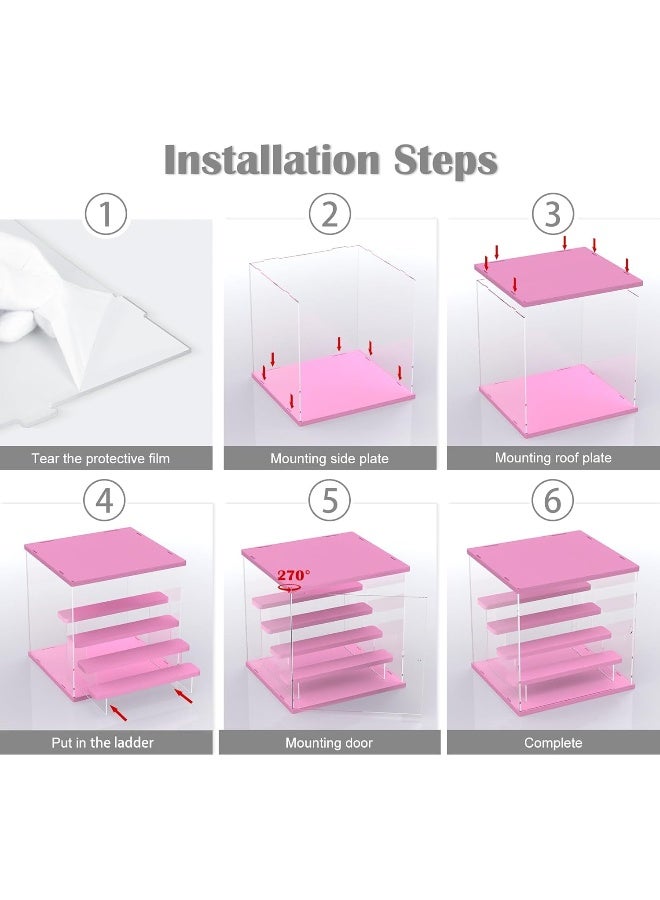 Installation Steps

1

Tear the protective film

2

Mounting side plate

3

Mounting roof plate

4

Put in the ladder

5

270°

Mounting door

6

Complete