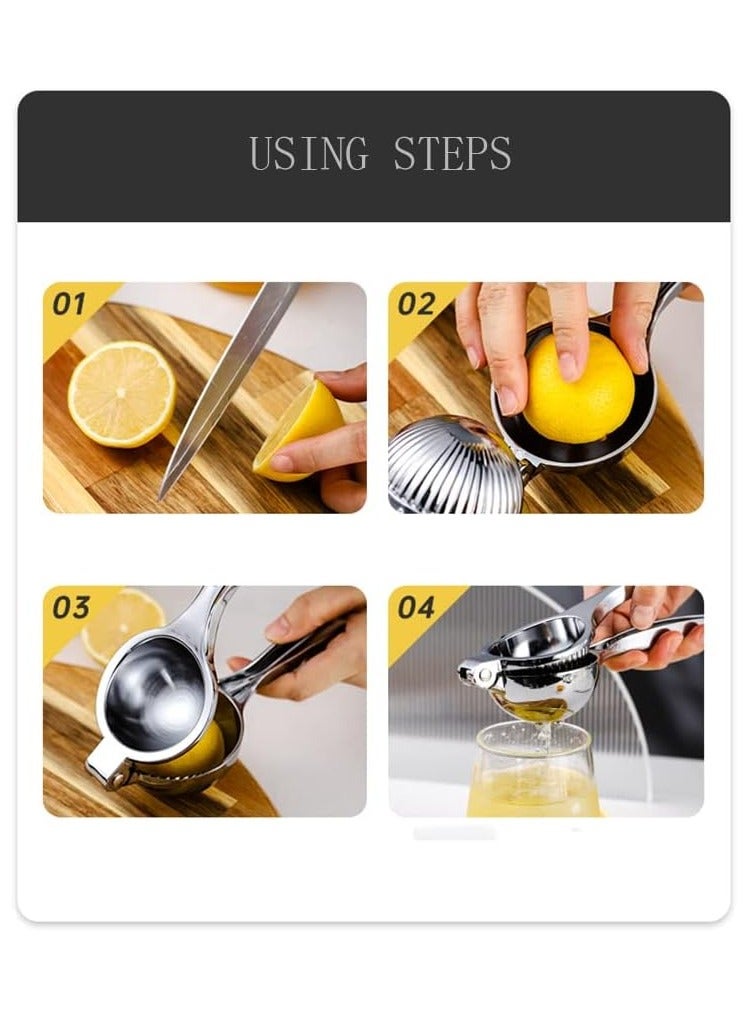 USING STEPS

01

02

03

04