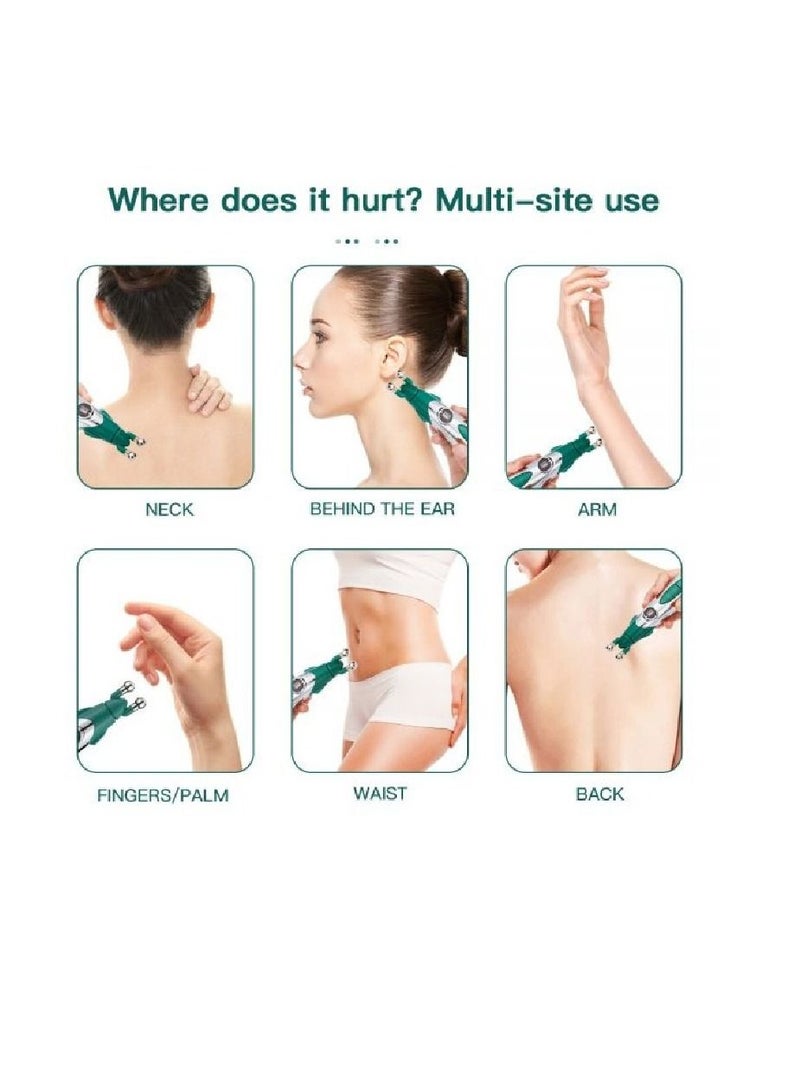 Where does it hurt? Multi-site use

NECK

BEHIND THE EAR

ARM

FINGERS/PALM

WAIST

BACK