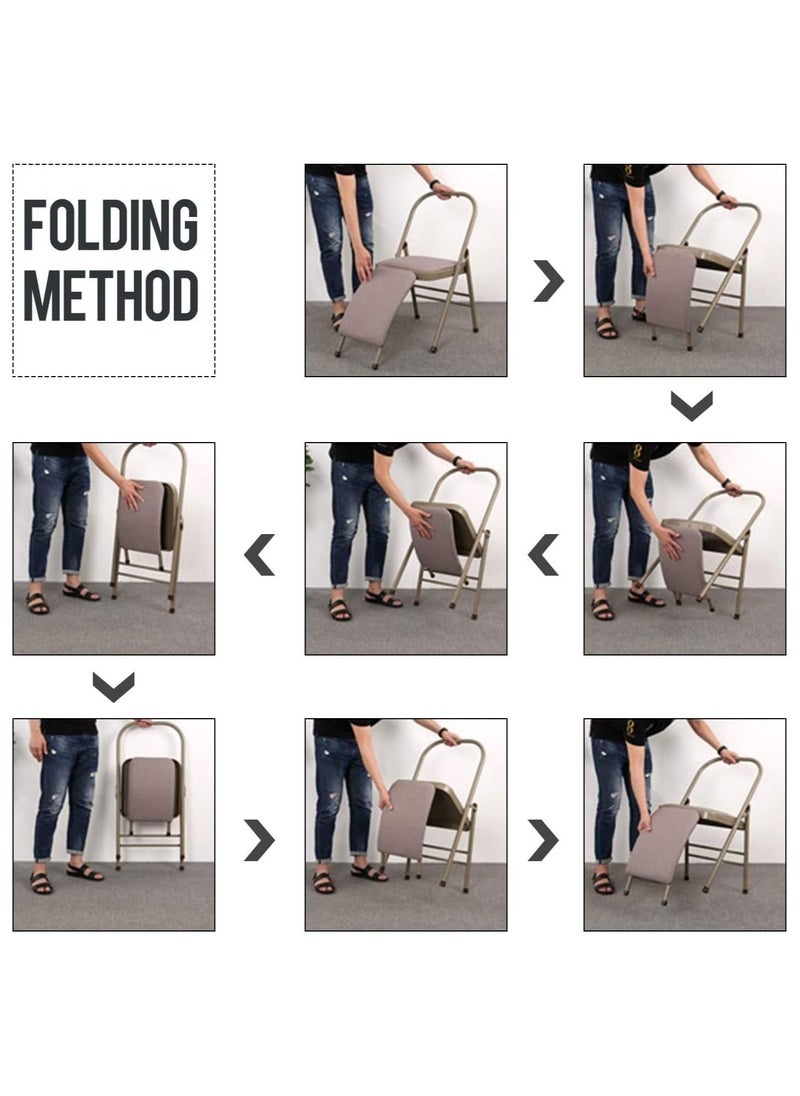 FOLDING METHOD