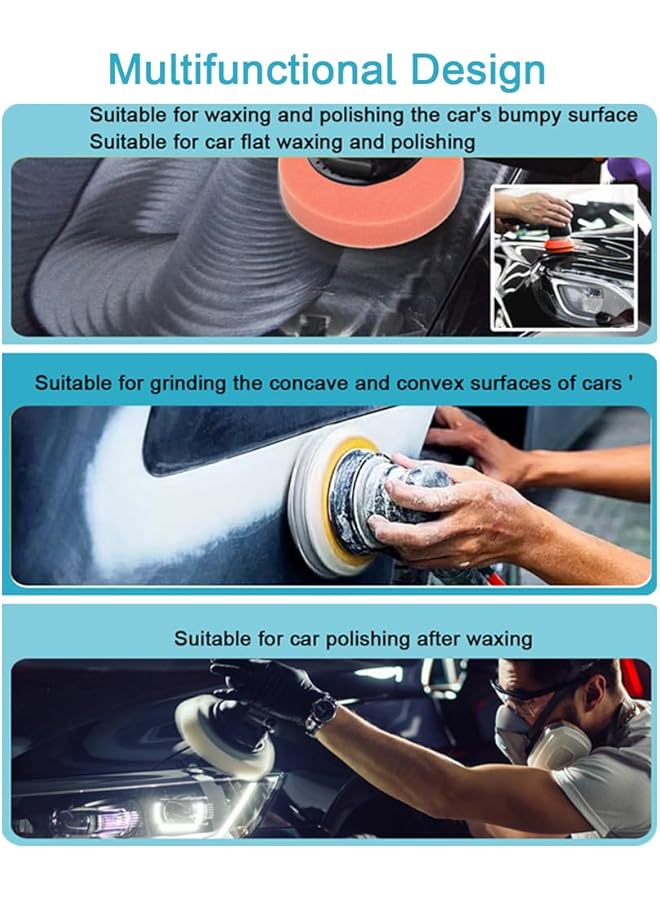 Multifunctional Design

Suitable for waxing and polishing the car's bumpy surface
Suitable for car flat waxing and polishing

Suitable for grinding the concave and convex surfaces of cars '

Suitable for car polishing after waxing