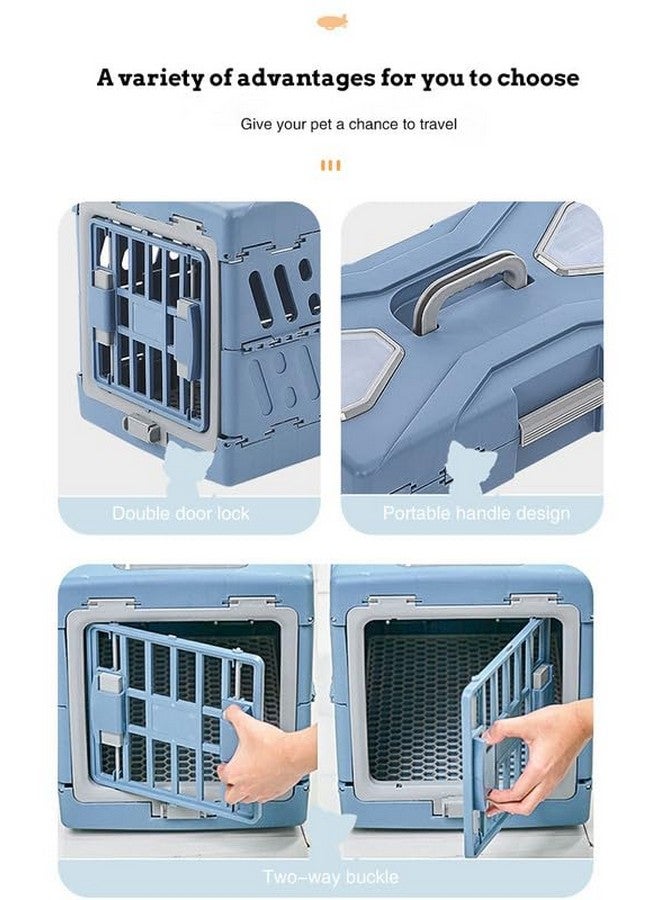 A variety of advantages for you to choose

Give your pet a chance to travel

Double door lock

Portable handle design

Two-way buckle