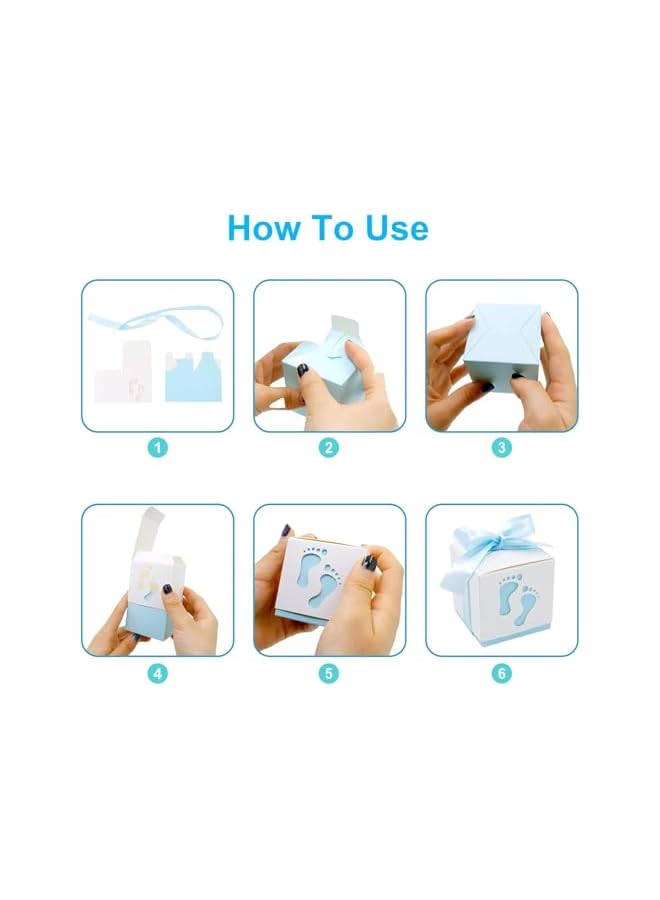 How To Use

1

2

3

4

5

6