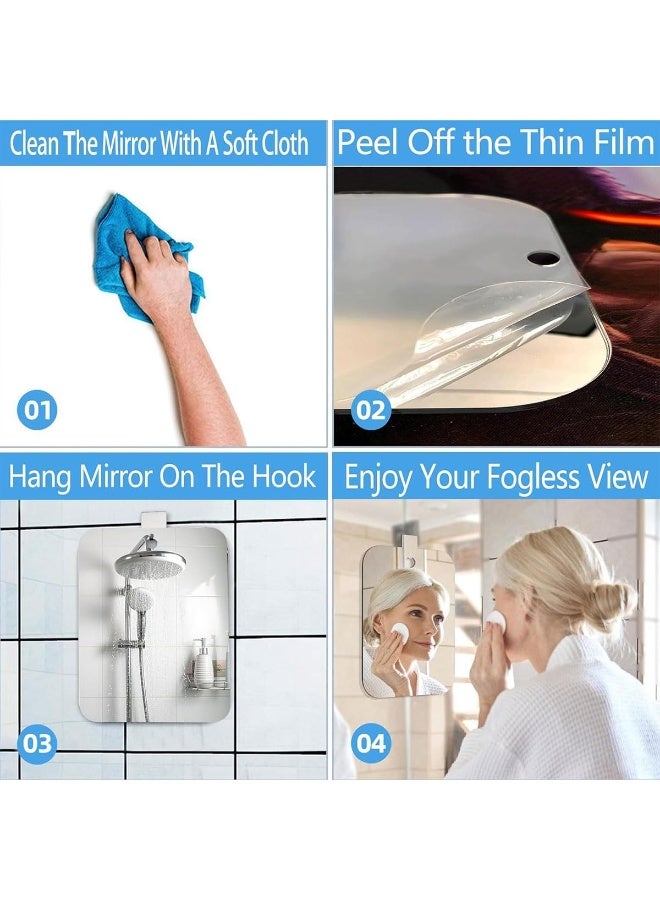 Clean The Mirror With A Soft Cloth

01

Peel Off the Thin Film

02

Hang Mirror On The Hook

03

Enjoy Your Fogless View

04