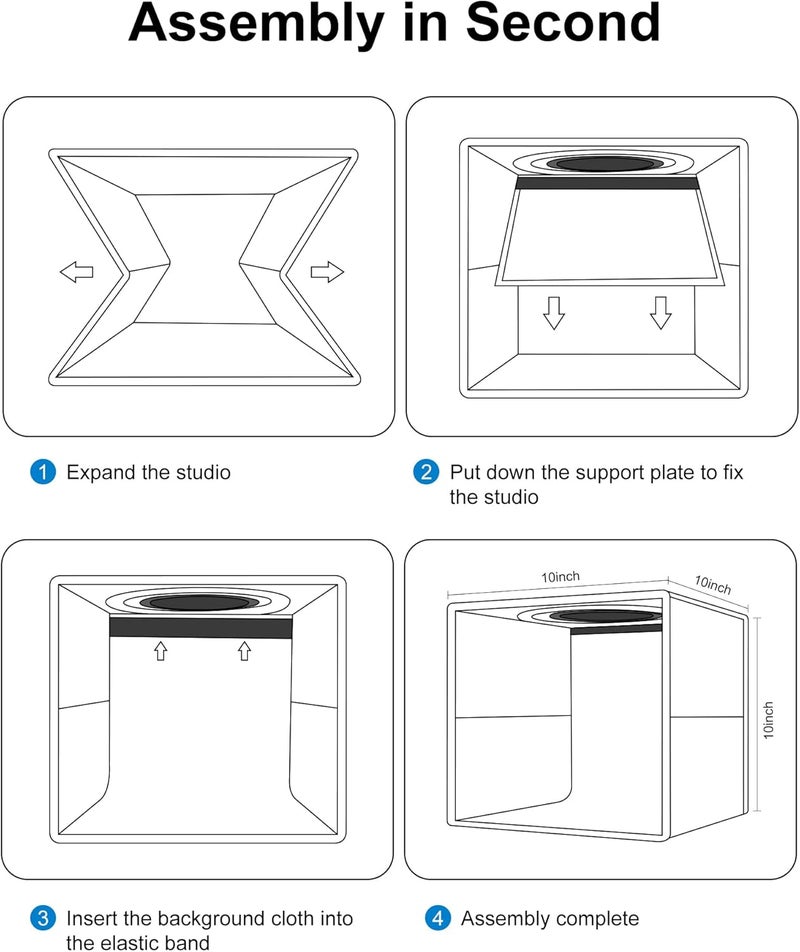 Assembly in Second

1 Expand the studio

2 Put down the support plate to fix the studio

10inch

10inch

10inch

3 Insert the background cloth into the elastic band

4 Assembly complete