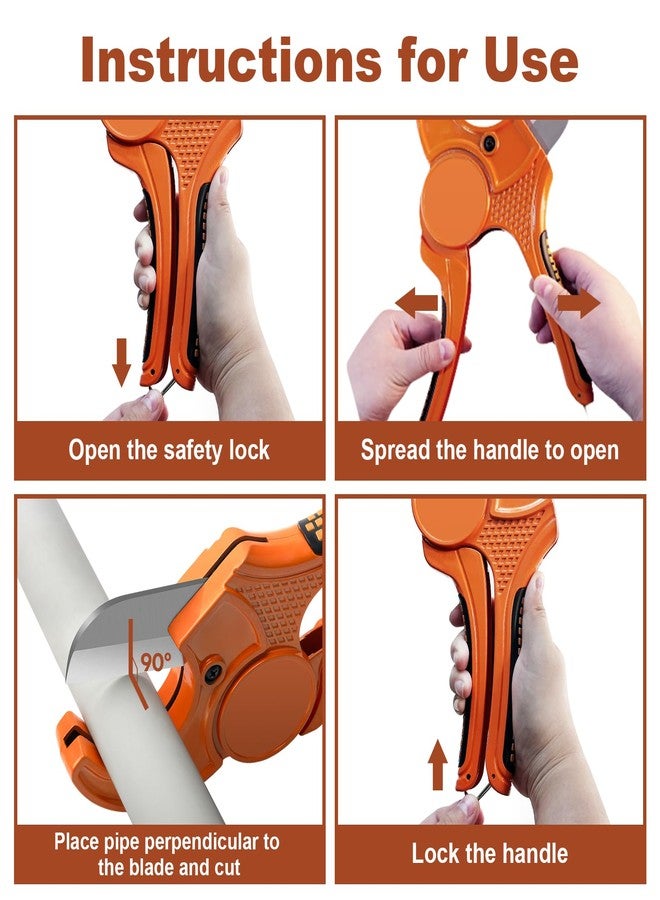 Instructions for Use

Open the safety lock

Spread the handle to open

90°

Place pipe perpendicular to the blade and cut

Lock the handle