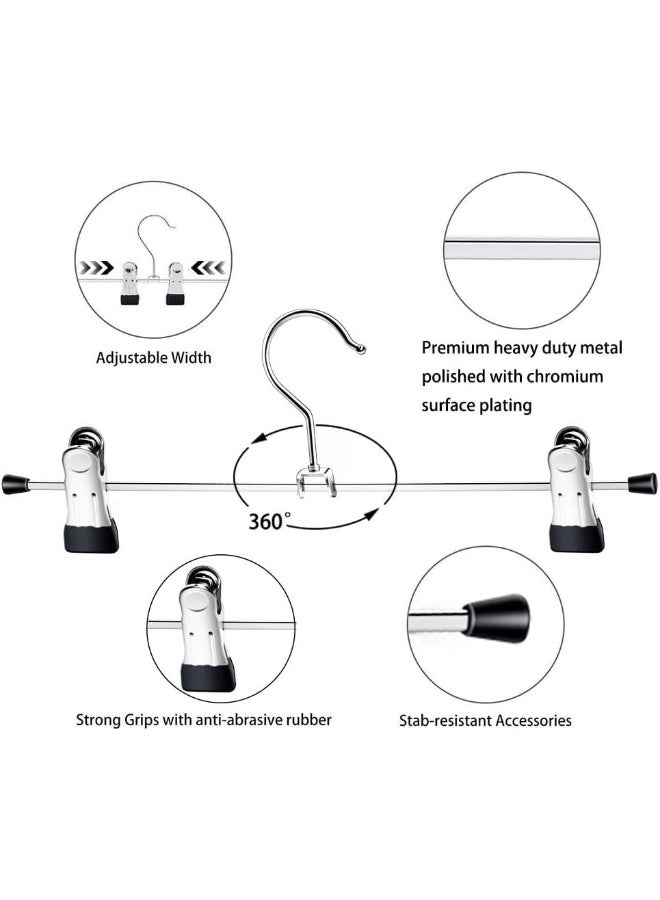 Adjustable Width

Premium heavy duty metal polished with chromium surface plating

360°

Strong Grips with anti-abrasive rubber

Stab-resistant Accessories