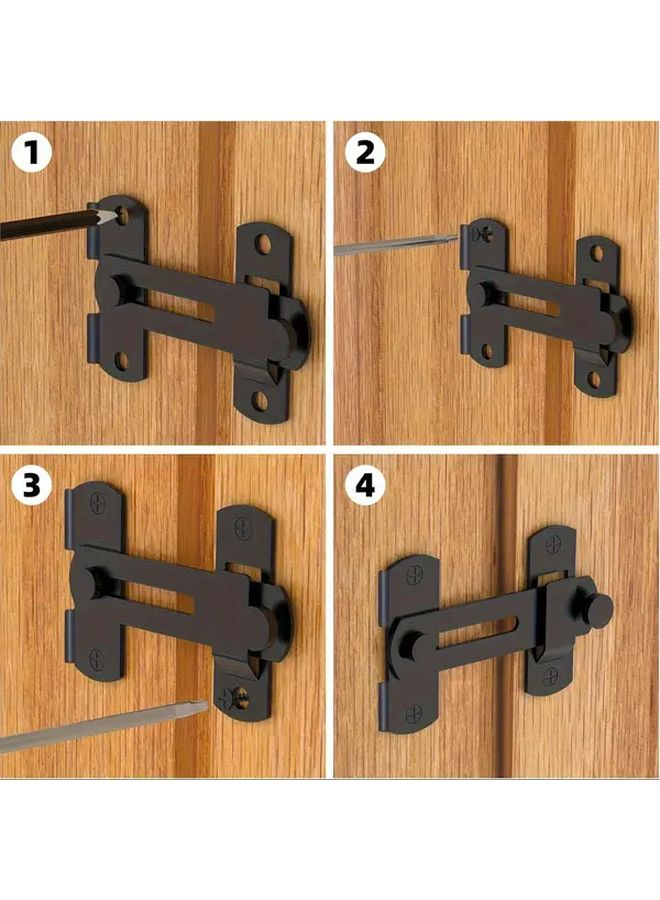 1

2

3

4