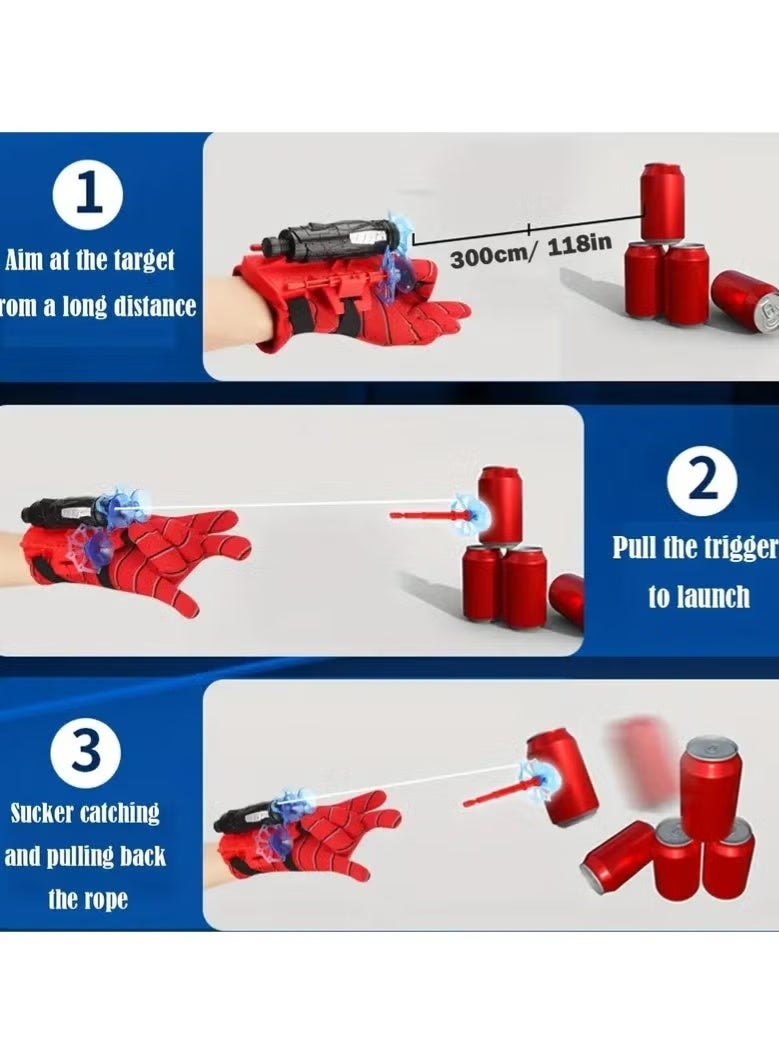 1

Aim at the target rom a long distance

300cm/ 118in

2

Pull the trigger to launch

3

Sucker catching and pulling back the rope