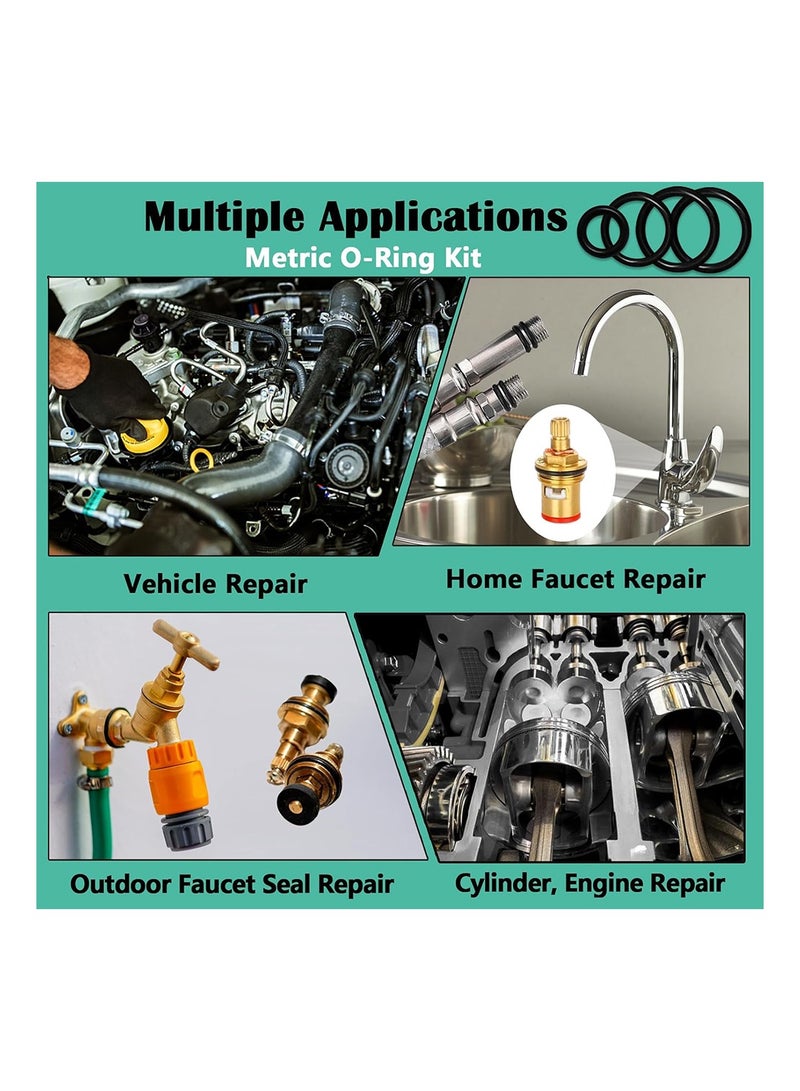 Multiple Applications
Metric O-Ring Kit

Vehicle Repair

Home Faucet Repair

Outdoor Faucet Seal Repair

Cylinder, Engine Repair