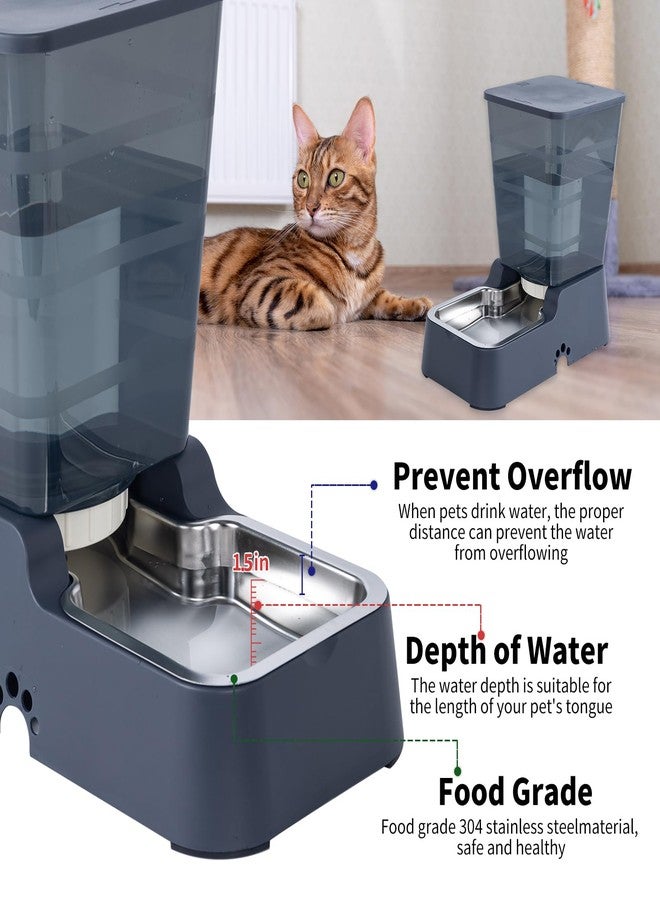 Prevent Overflow
When pets drink water, the proper distance can prevent the water from overflowing

1.5in

Depth of Water
The water depth is suitable for the length of your pet's tongue

Food Grade
Food grade 304 stainless steelmaterial, safe and healthy