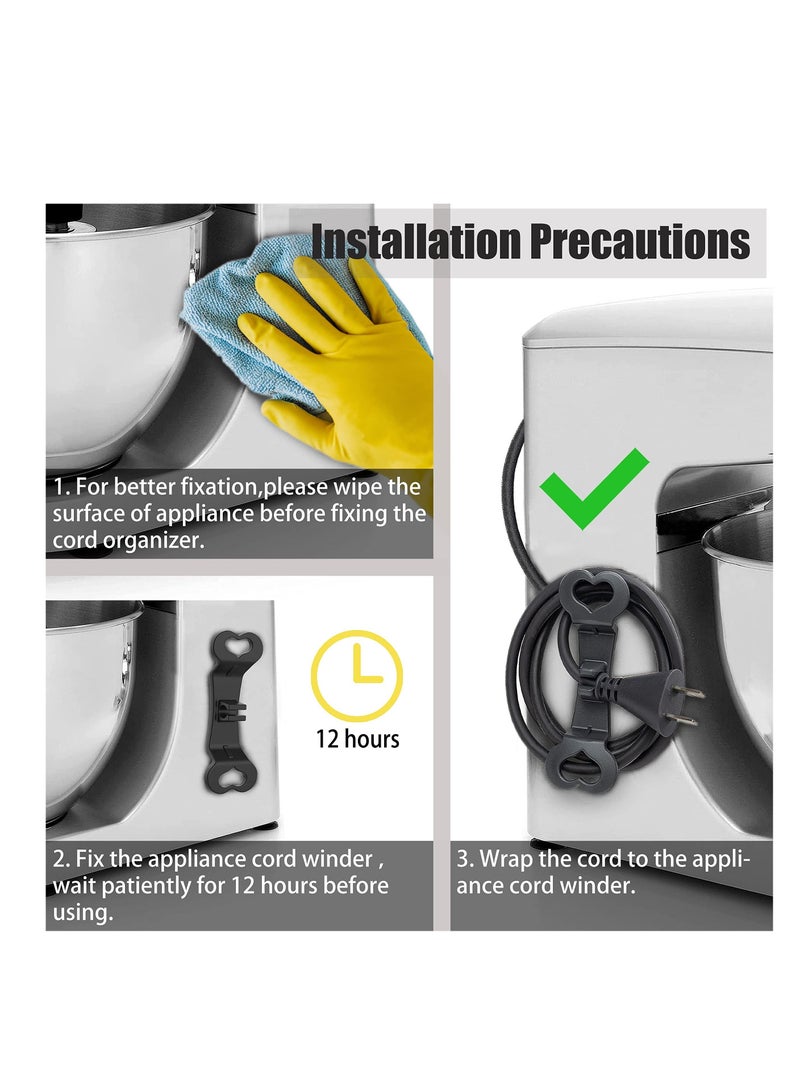 Installation Precautions

1. For better fixation,please wipe the surface of appliance before fixing the cord organizer.

12 hours

2. Fix the appliance cord winder , wait patiently for 12 hours before using.

3. Wrap the cord to the appliance cord winder.