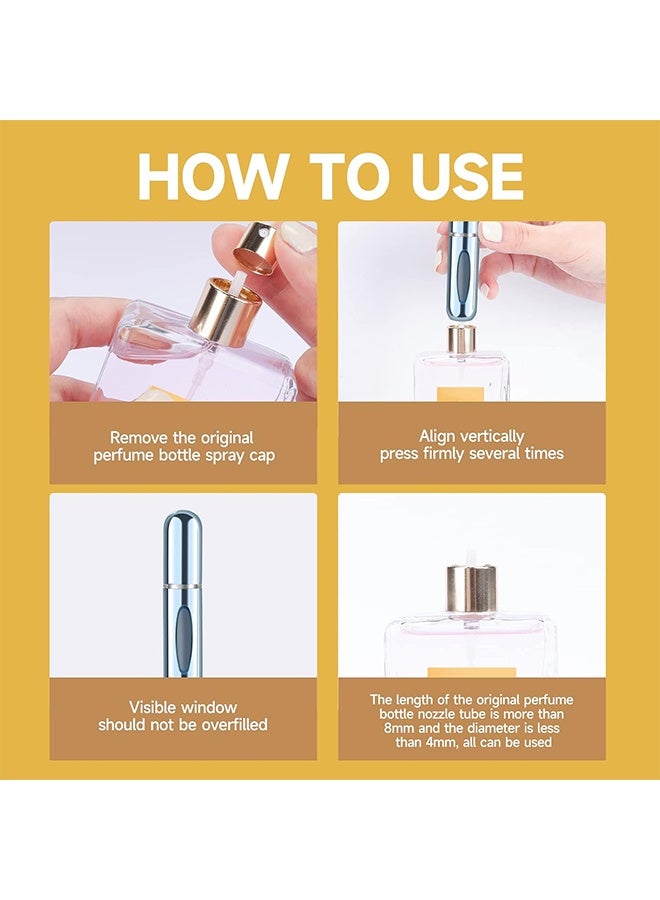 HOW TO USE

Remove the original perfume bottle spray cap

Align vertically press firmly several times

Visible window should not be overfilled

The length of the original perfume bottle nozzle tube is more than 8mm and the diameter is less than 4mm, all can be used