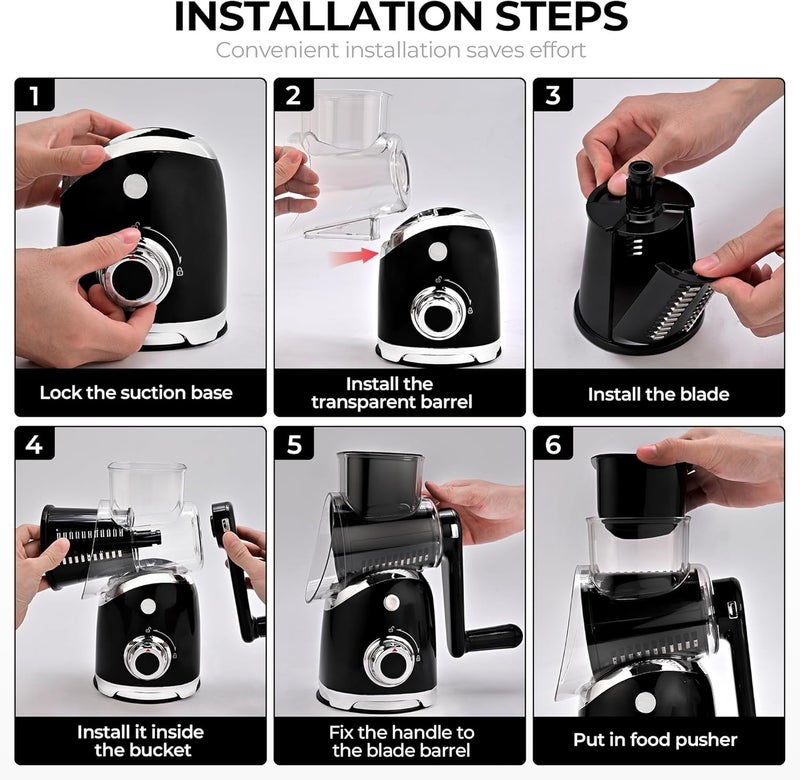 INSTALLATION STEPS

Convenient installation saves effort

1

Lock the suction base

2

Install the transparent barrel

3

Install the blade

4

Install it inside the bucket

5

Fix the handle to the blade barrel

6

Put in food pusher