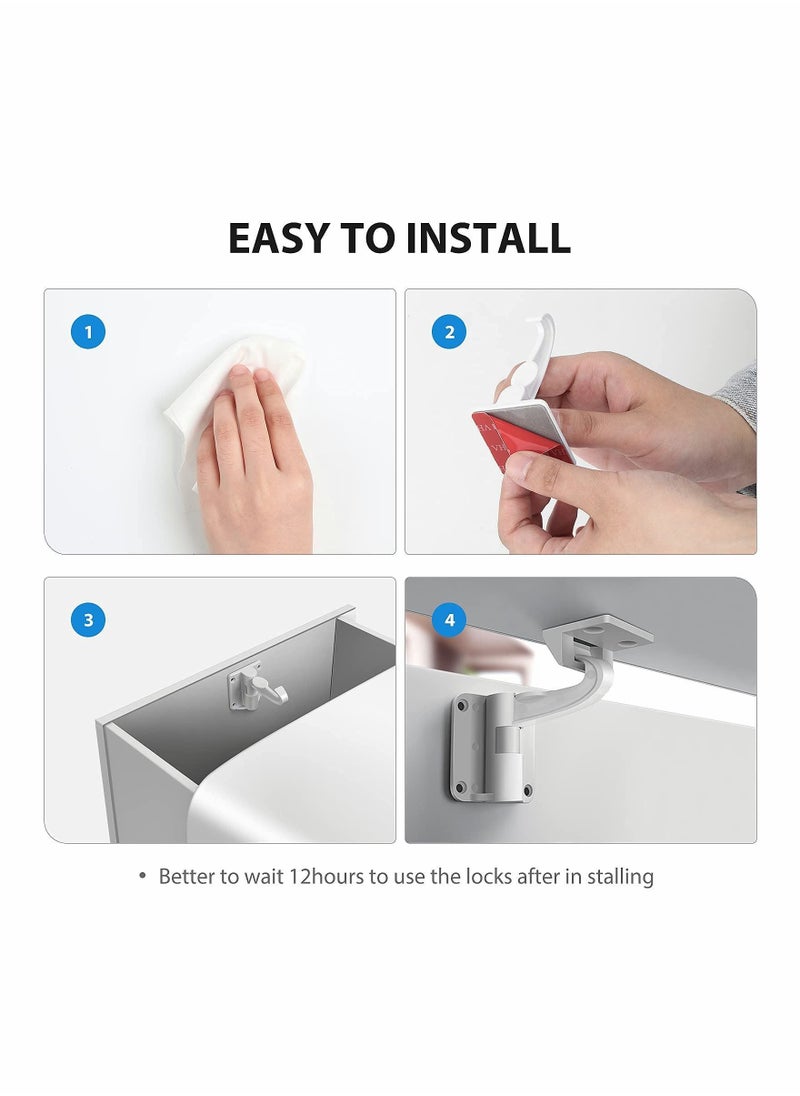 EASY TO INSTALL

1

2

3

4

• Better to wait 12hours to use the locks after in stalling