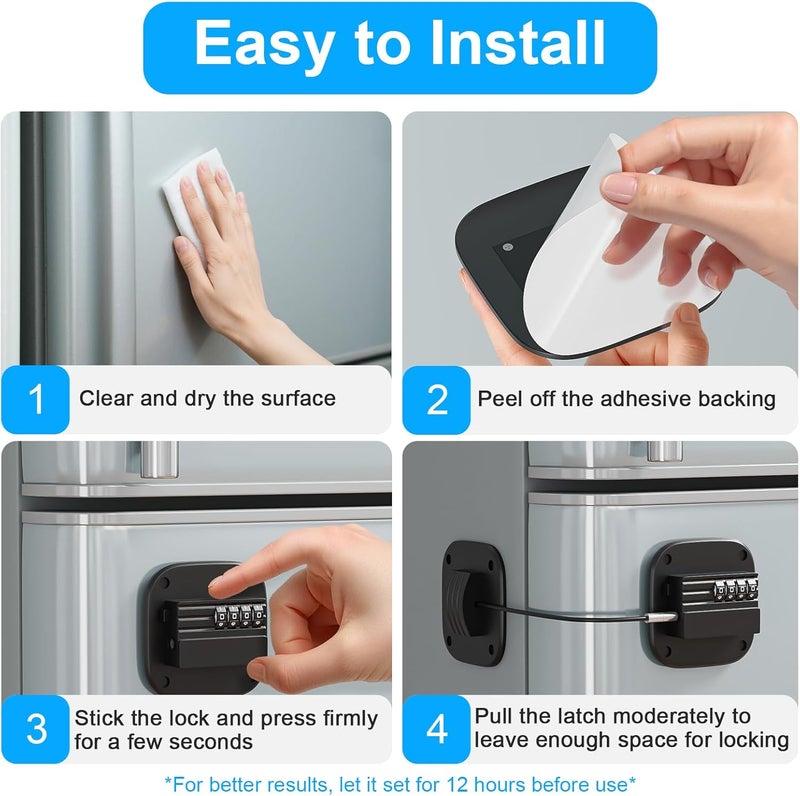 Easy to Install

1 Clear and dry the surface

2 Peel off the adhesive backing

3 Stick the lock and press firmly for a few seconds

4 Pull the latch moderately to leave enough space for locking

*For better results, let it set for 12 hours before use*