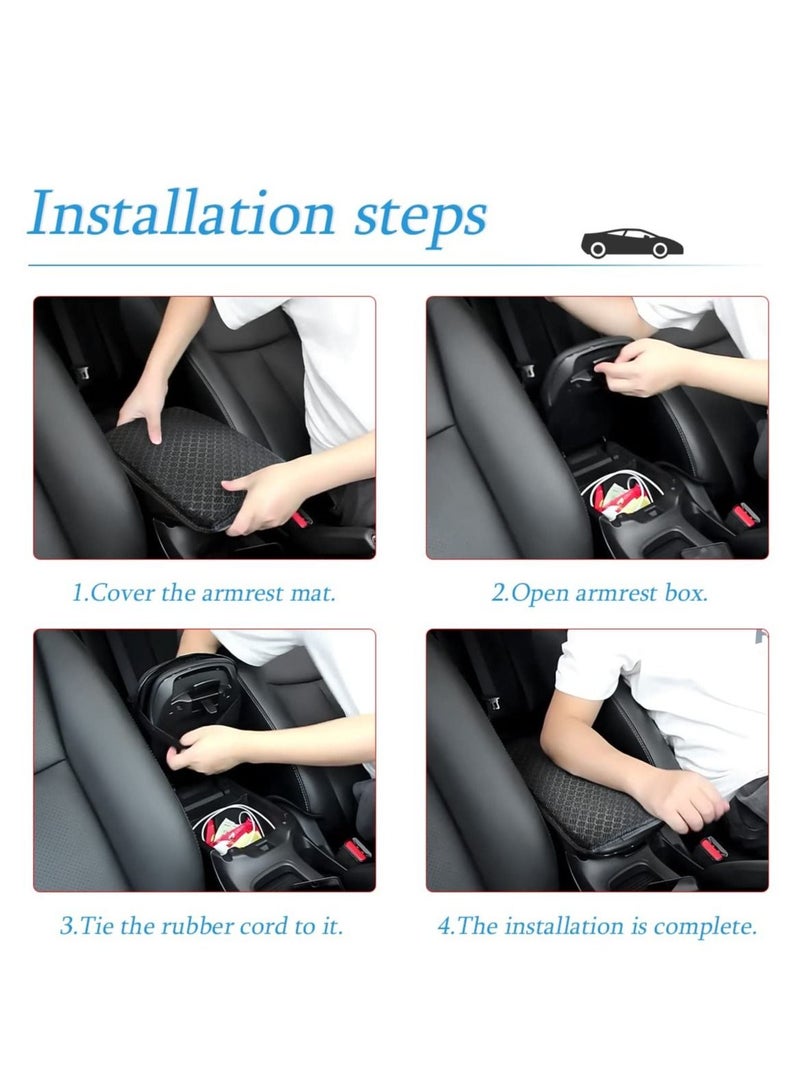 Installation steps

1.Cover the armrest mat.

2.Open armrest box.

3.Tie the rubber cord to it.

4.The installation is complete.