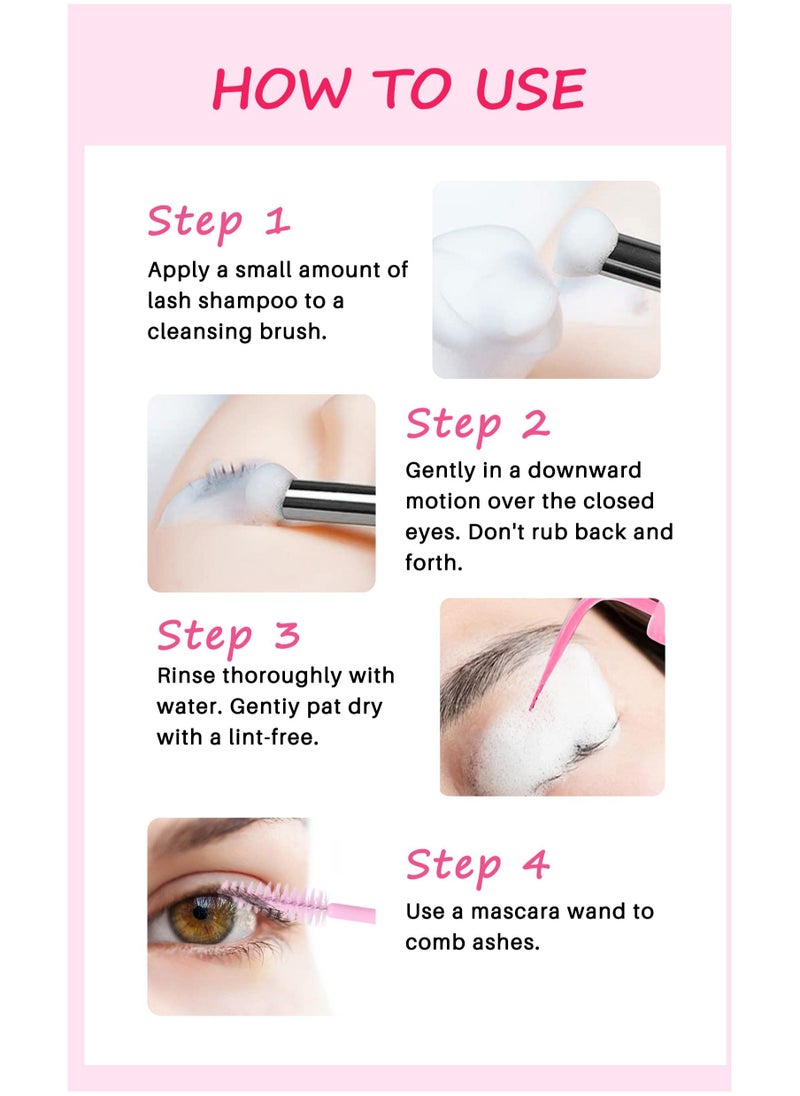 HOW TO USE

Step 1
Apply a small amount of lash shampoo to a cleansing brush.

Step 2
Gently in a downward motion over the closed eyes. Don't rub back and forth.

Step 3
Rinse thoroughly with water. Gentiy pat dry with a lint-free.

Step 4
Use a mascara wand to comb ashes.