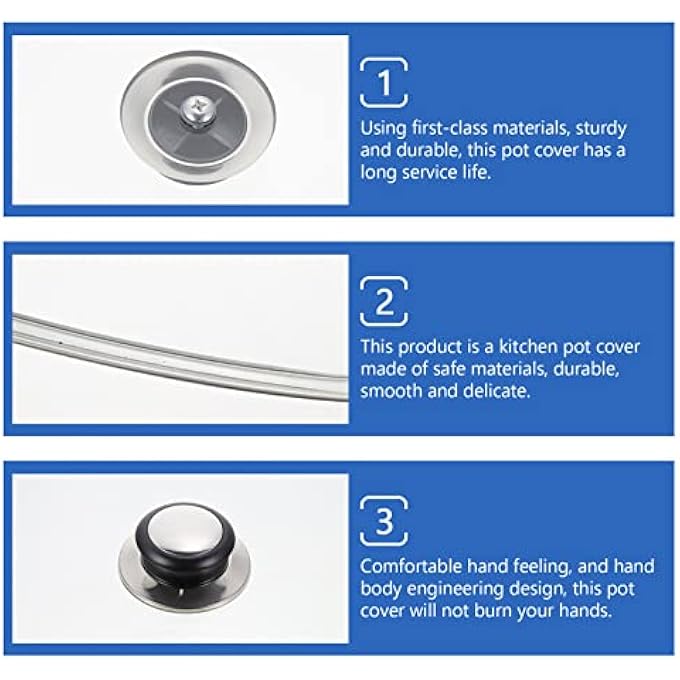 1

Using first-class materials, sturdy and durable, this pot cover has a long service life.

2

This product is a kitchen pot cover made of safe materials, durable, smooth and delicate.

3

Comfortable hand feeling, and hand body engineering design, this pot cover will not burn your hands.