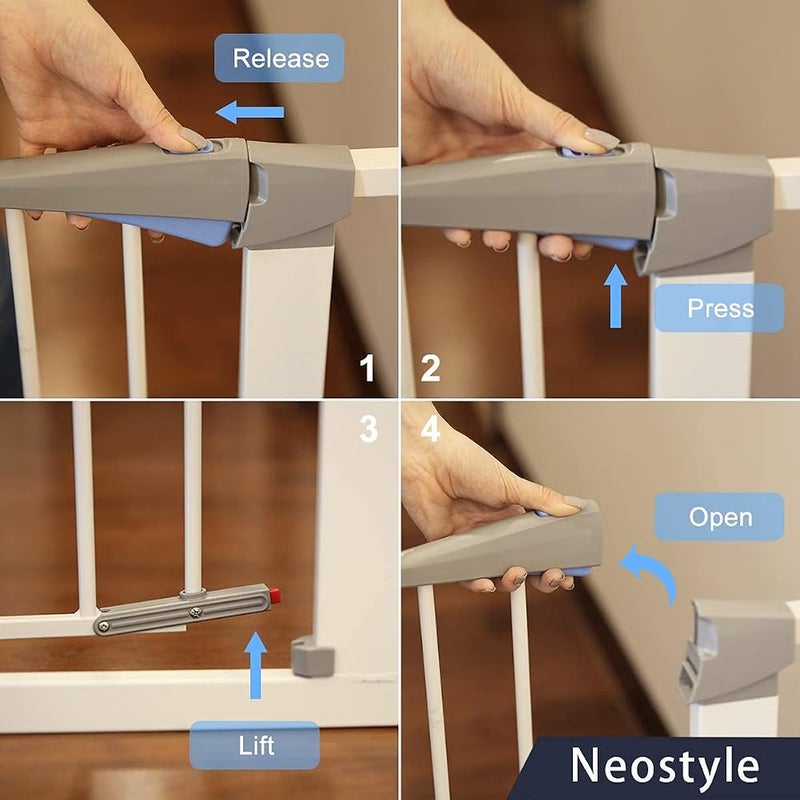 Release

1

2

Press

3

Lift

4

Open

Neostyle