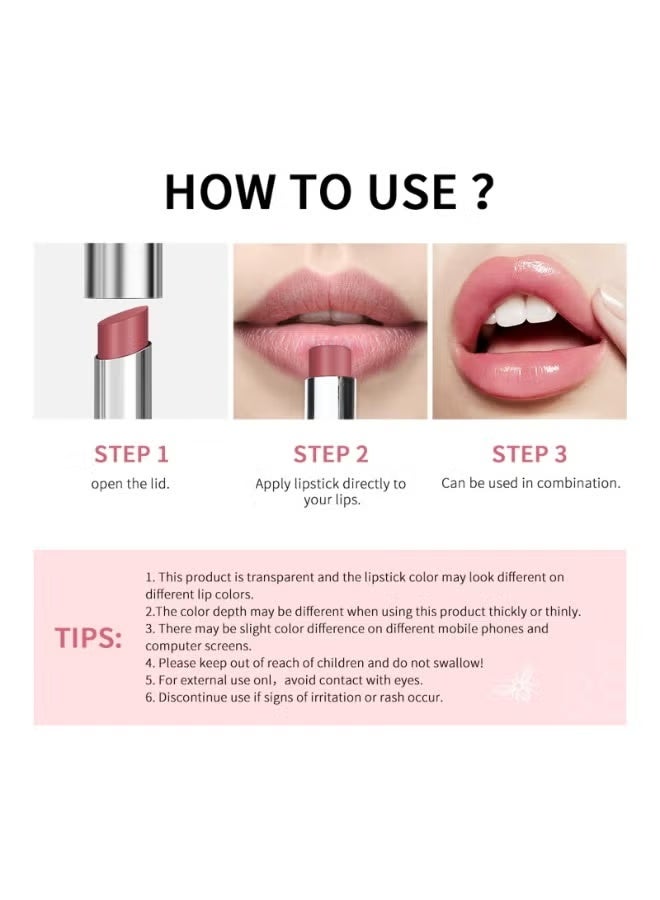 HOW TO USE ?

STEP 1
open the lid.

STEP 2
Apply lipstick directly to your lips.

STEP 3
Can be used in combination.

TIPS:

1. This product is transparent and the lipstick color may look different on different lip colors.
2.The color depth may be different when using this product thickly or thinly.
3. There may be slight color difference on different mobile phones and computer screens.
4. Please keep out of reach of children and do not swallow!
5. For external use onl，avoid contact with eyes.
6. Discontinue use if signs of irritation or rash occur.