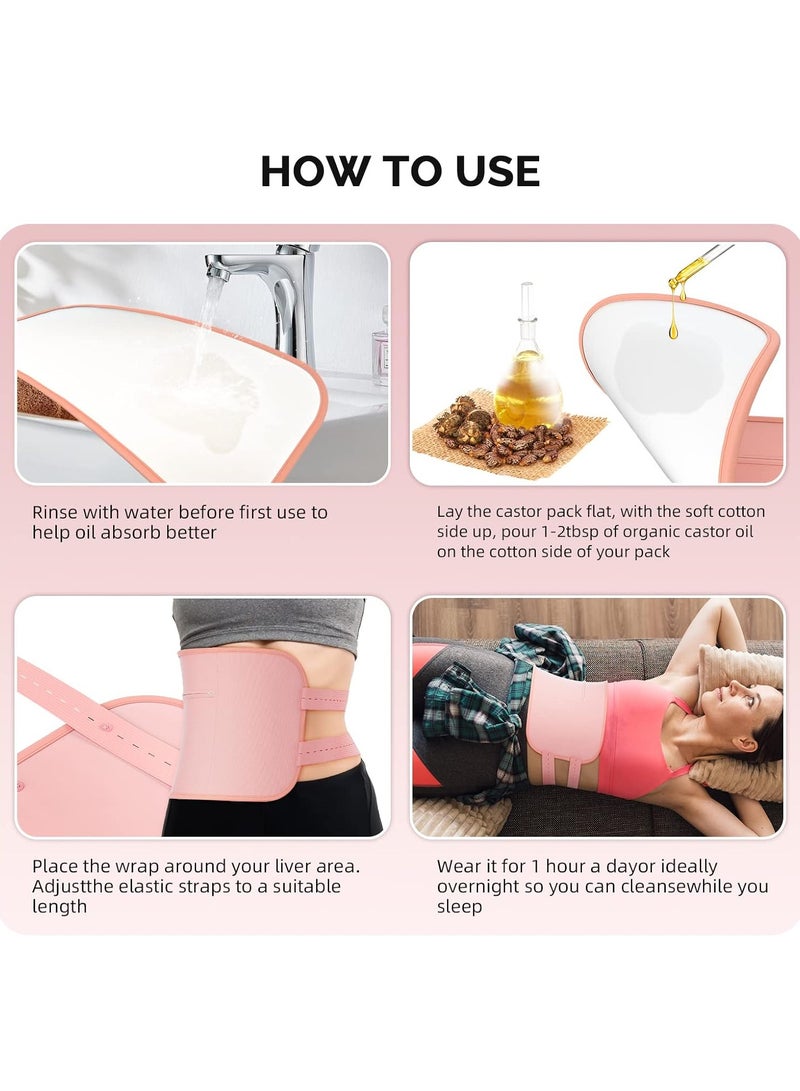 HOW TO USE

Rinse with water before first use to help oil absorb better

Lay the castor pack flat, with the soft cotton side up, pour 1-2tbsp of organic castor oil on the cotton side of your pack

Place the wrap around your liver area. Adjustthe elastic straps to a suitable length

Wear it for 1 hour a dayor ideally overnight so you can cleansewhile you sleep