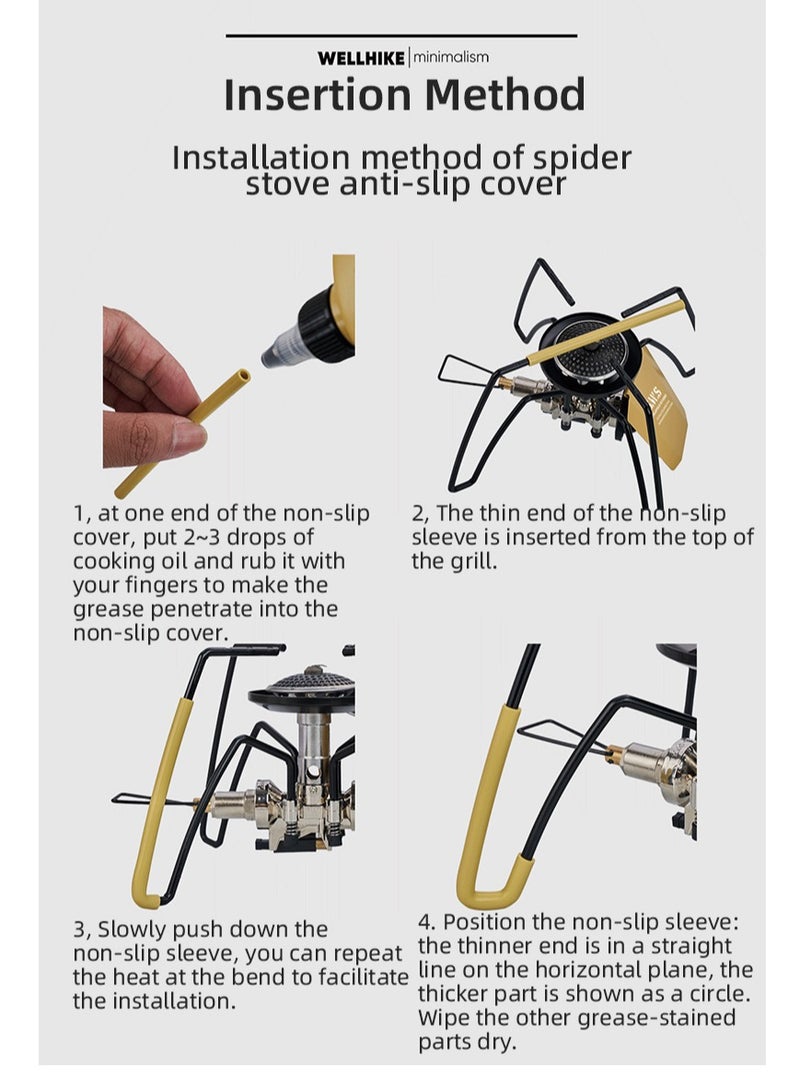 WELLHIKE | minimalism

Insertion Method

Installation method of spider stove anti-slip cover

1, at one end of the non-slip cover, put 2~3 drops of cooking oil and rub it with your fingers to make the grease penetrate into the non-slip cover.

2, The thin end of the non-slip sleeve is inserted from the top of the grill.

3, Slowly push down the non-slip sleeve, you can repeat the heat at the bend to facilitate the installation.

4. Position the non-slip sleeve: the thinner end is in a straight line on the horizontal plane, the thicker part is shown as a circle. Wipe the other grease-stained parts dry.