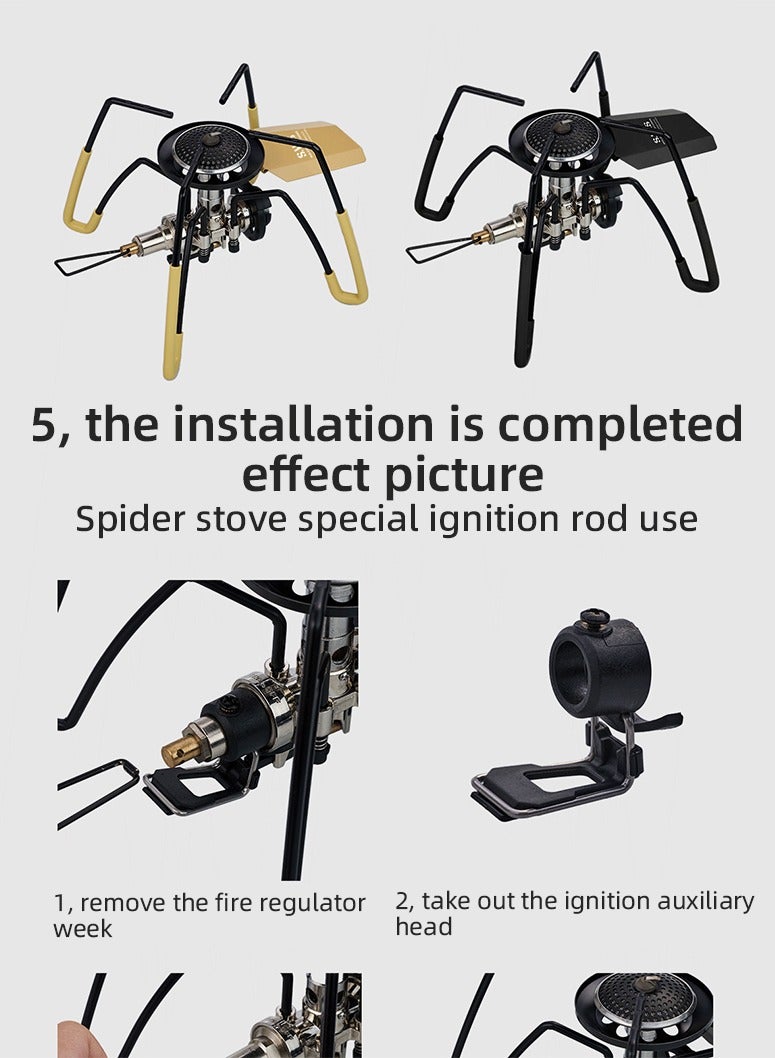 5, the installation is completed effect picture

Spider stove special ignition rod use

1, remove the fire regulator week

2, take out the ignition auxiliary head