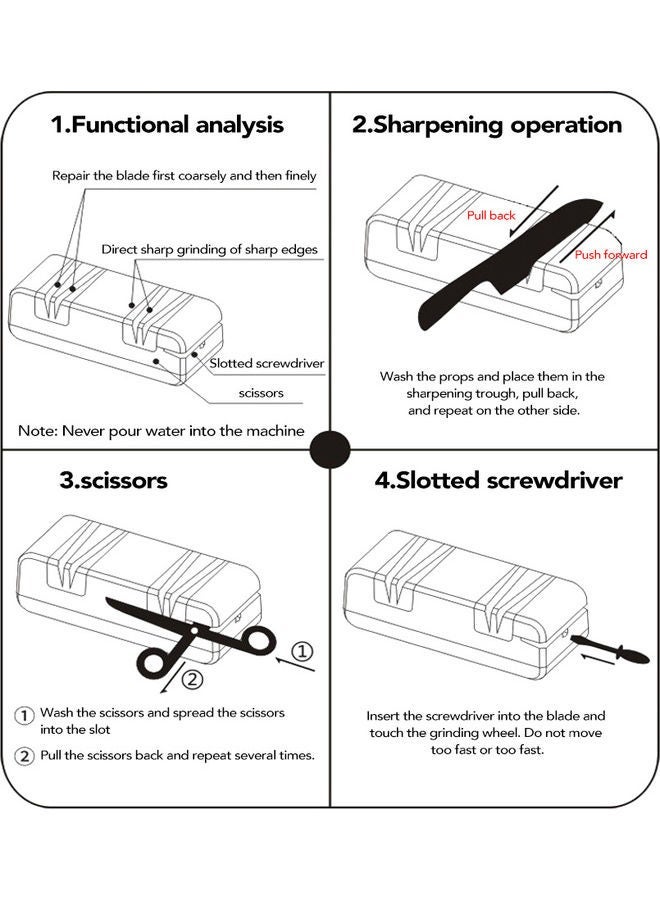 1.Functional analysis

Repair the blade first coarsely and then finely

Direct sharp grinding of sharp edges

Slotted screwdriver

scissors

Note: Never pour water into the machine

2.Sharpening operation

Pull back

Push forward

Wash the props and place them in the sharpening trough, pull back, and repeat on the other side.

3.scissors

①

②

① Wash the scissors and spread the scissors into the slot

② Pull the scissors back and repeat several times.

4.Slotted screwdriver

Insert the screwdriver into the blade and touch the grinding wheel. Do not move too fast or too fast.