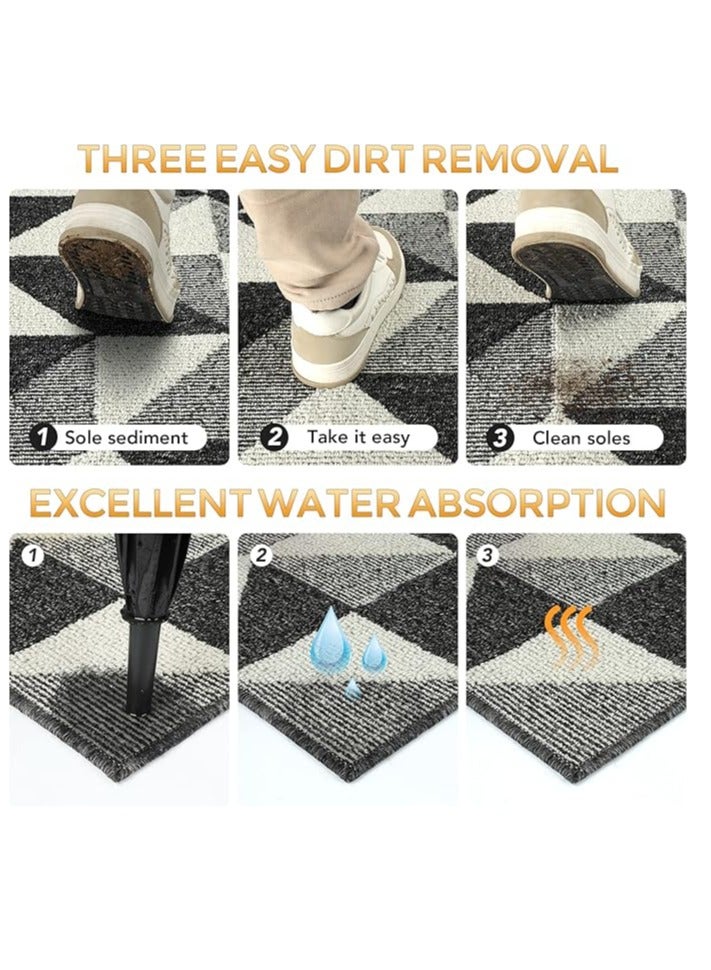 THREE EASY DIRT REMOVAL

1 Sole sediment

2 Take it easy

3 Clean soles

EXCELLENT WATER ABSORPTION

1

2

3