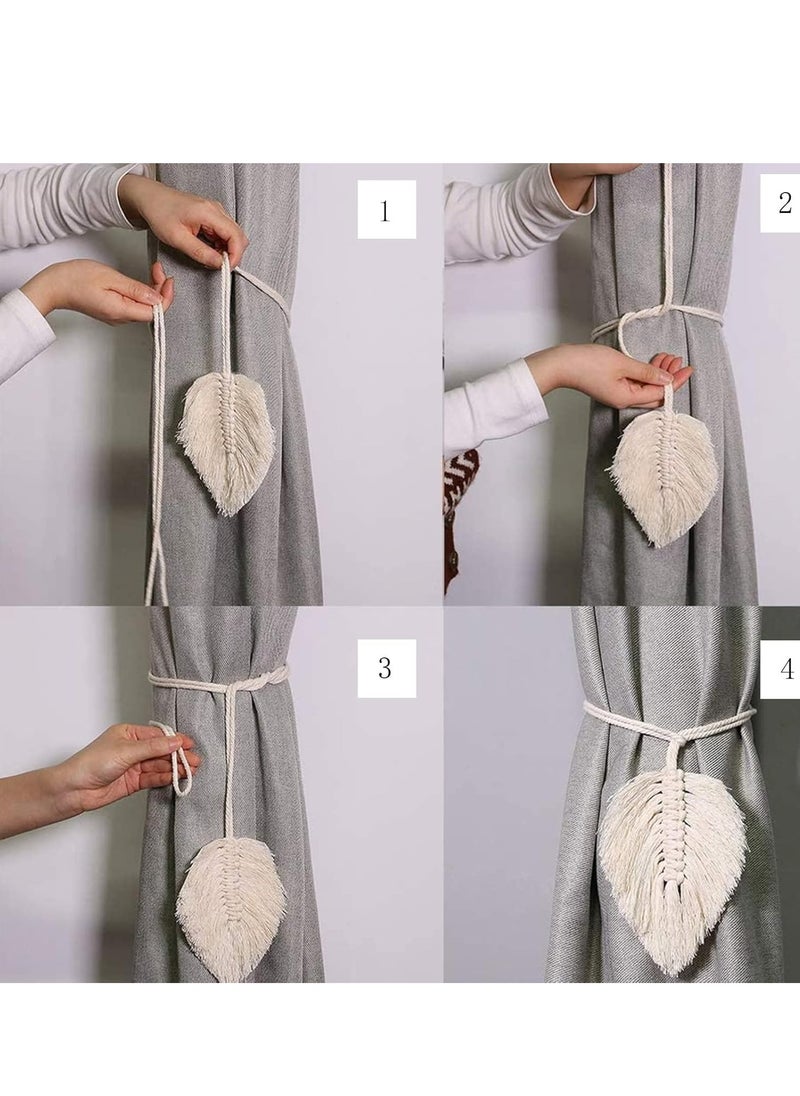 1

2

3

4