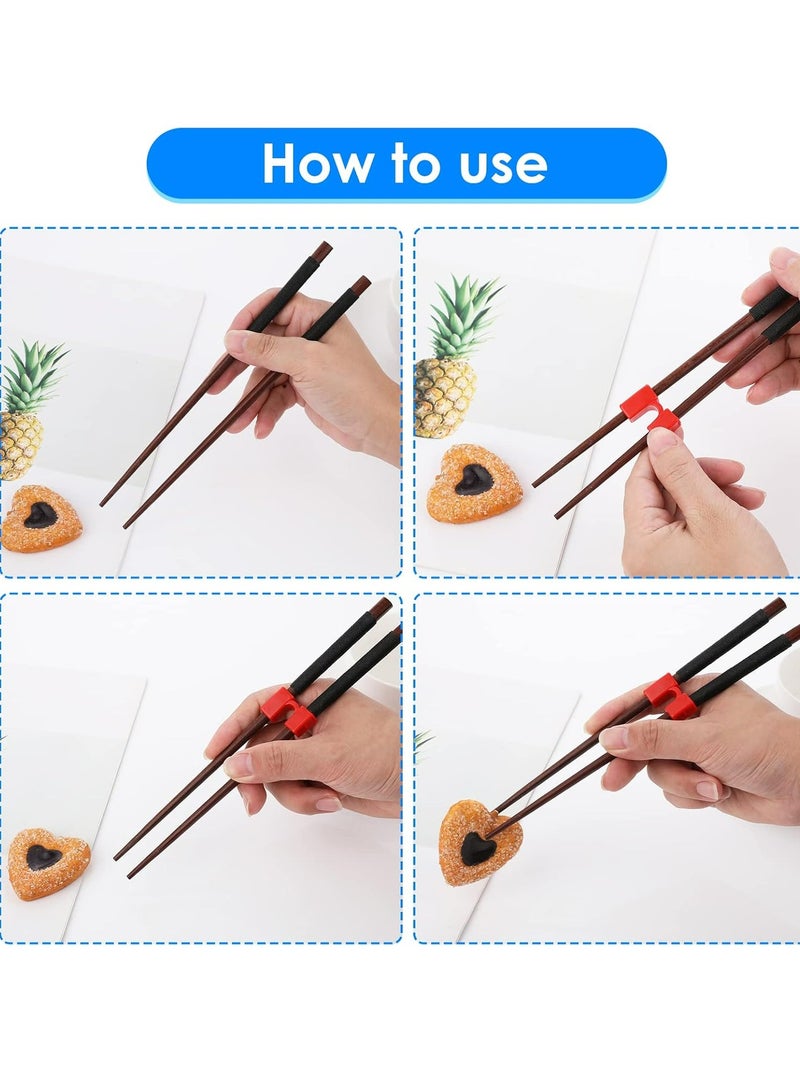 How to use