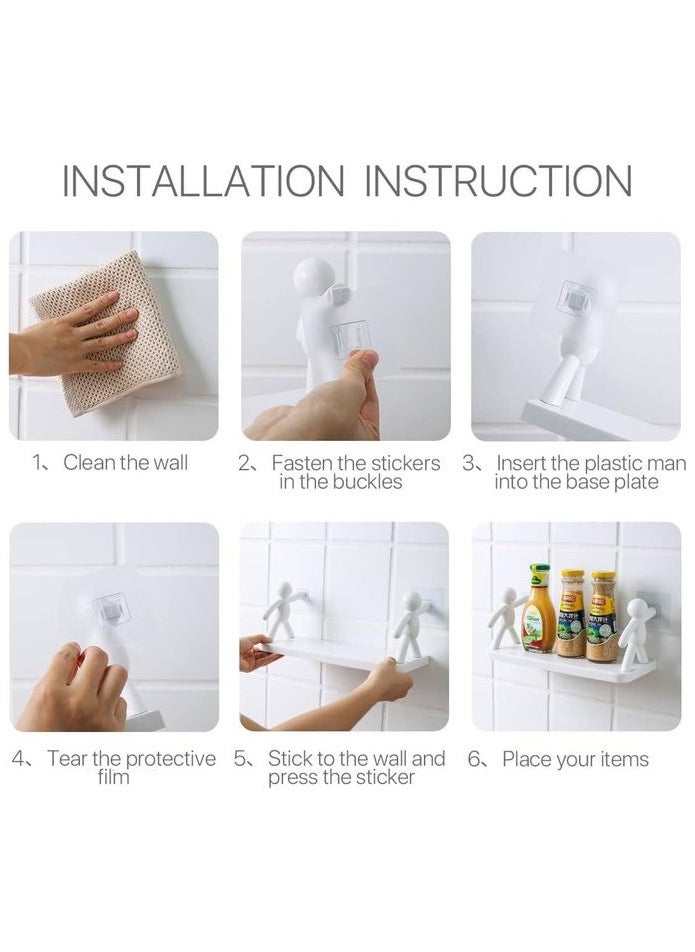 INSTALLATION INSTRUCTION

1、Clean the wall

2、Fasten the stickers in the buckles

3、Insert the plastic man into the base plate

4、Tear the protective film

5、Stick to the wall and press the sticker

6、Place your items