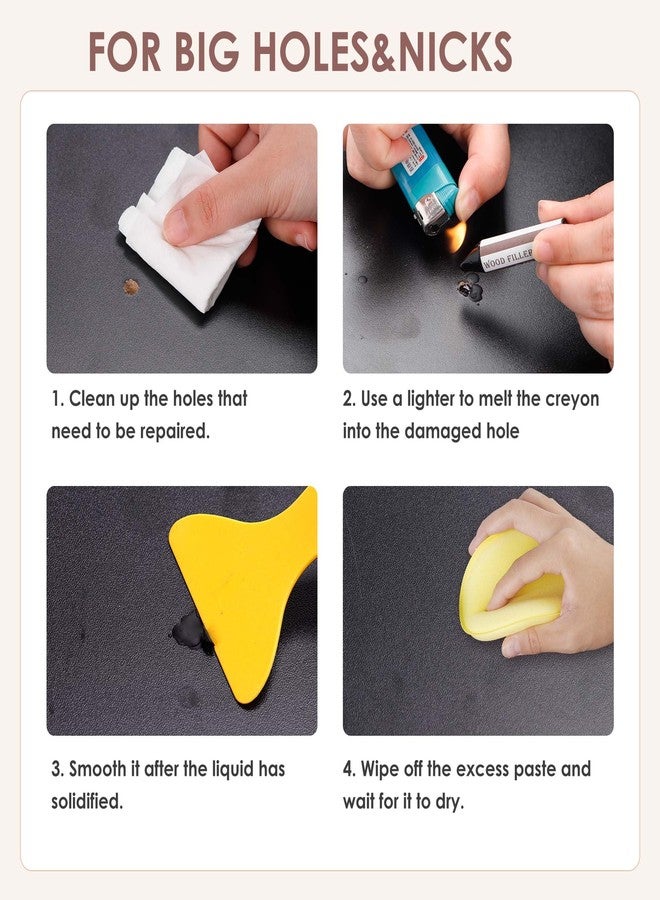 FOR BIG HOLES&NICKS

WOOD FILLER

1. Clean up the holes that need to be repaired.

2. Use a lighter to melt the creyon into the damaged hole

3. Smooth it after the liquid has solidified.

4. Wipe off the excess paste and wait for it to dry.