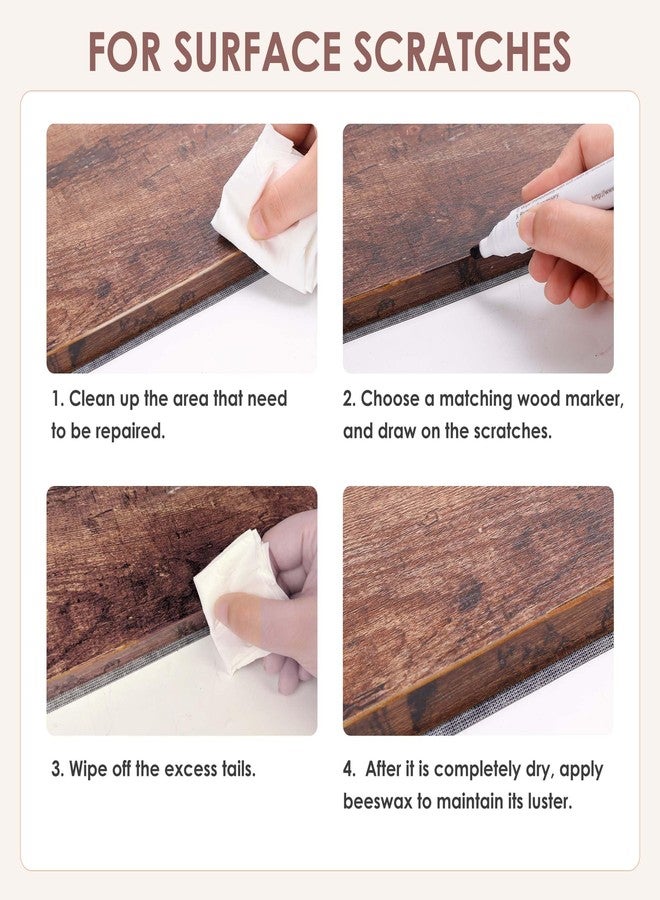 FOR SURFACE SCRATCHES

1. Clean up the area that need to be repaired.

2. Choose a matching wood marker, and draw on the scratches.

3. Wipe off the excess tails.

4. After it is completely dry, apply beeswax to maintain its luster.