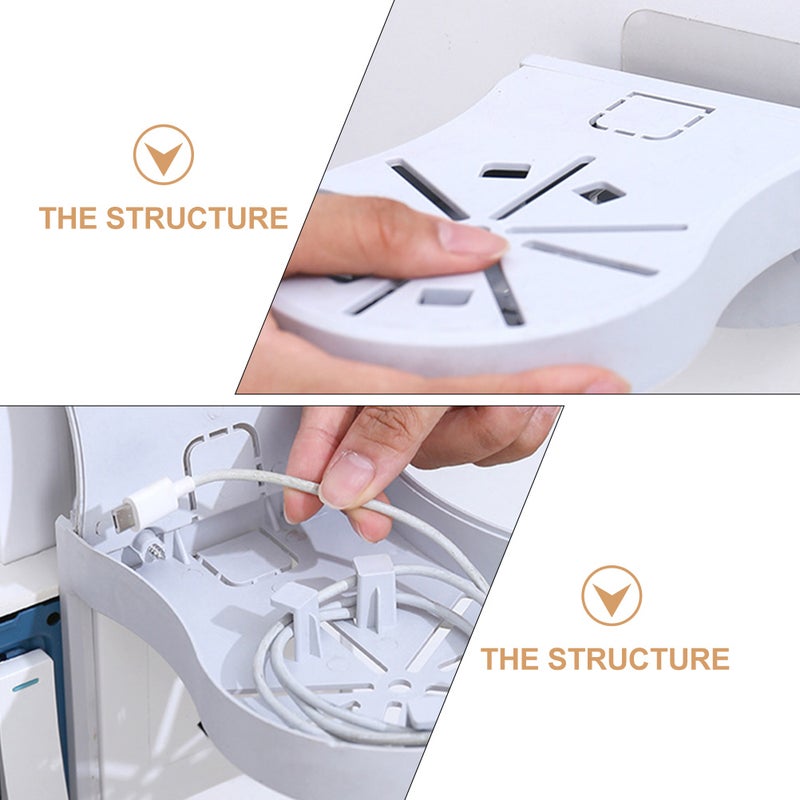 THE STRUCTURE

THE STRUCTURE