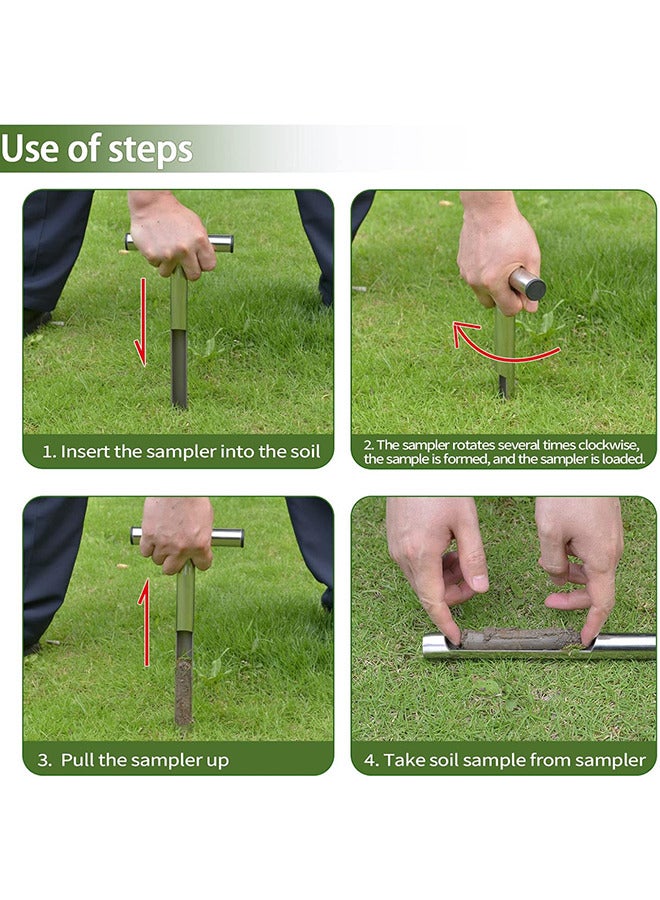 Use of steps

1. Insert the sampler into the soil

2. The sampler rotates several times clockwise, the sample is formed, and the sampler is loaded.

3. Pull the sampler up

4. Take soil sample from sampler