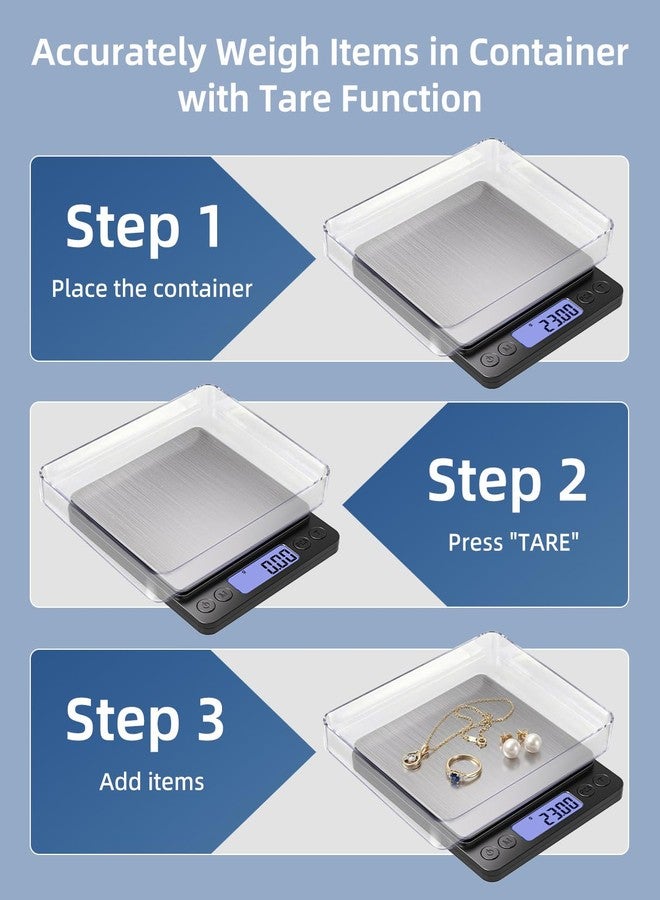 Accurately Weigh Items in Container with Tare Function

Step 1
Place the container

23.00

Step 2
Press "TARE"

0.00

Step 3
Add items

23.00