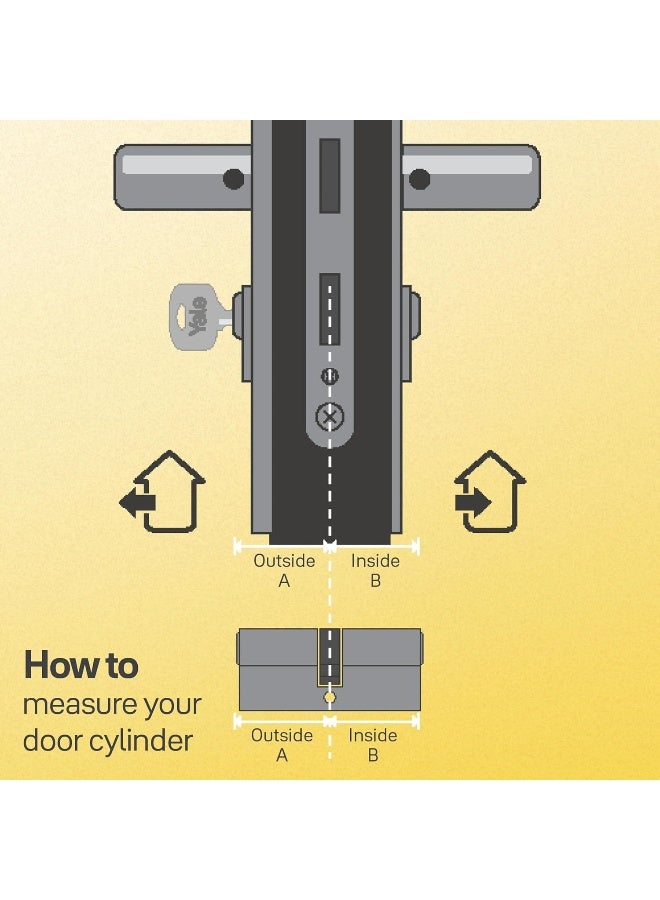 Yale

Outside
A

Inside
B

How to
measure your
door cylinder

Outside
A

Inside
B